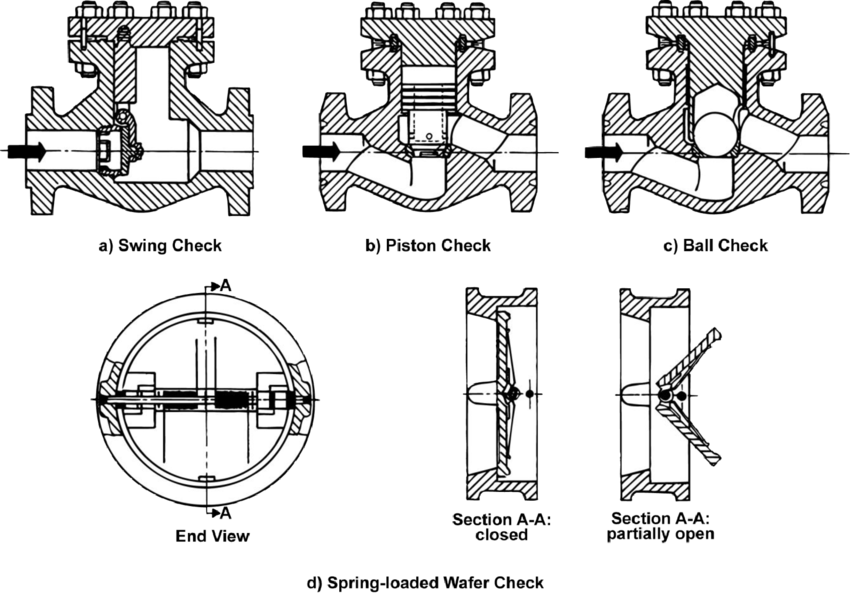 a) Swing Check

b) Piston Check

c) Ball Check

A

A

End View

Section A-A: closed

Section A-A: partially open

d) Spring-loaded Wafer Check