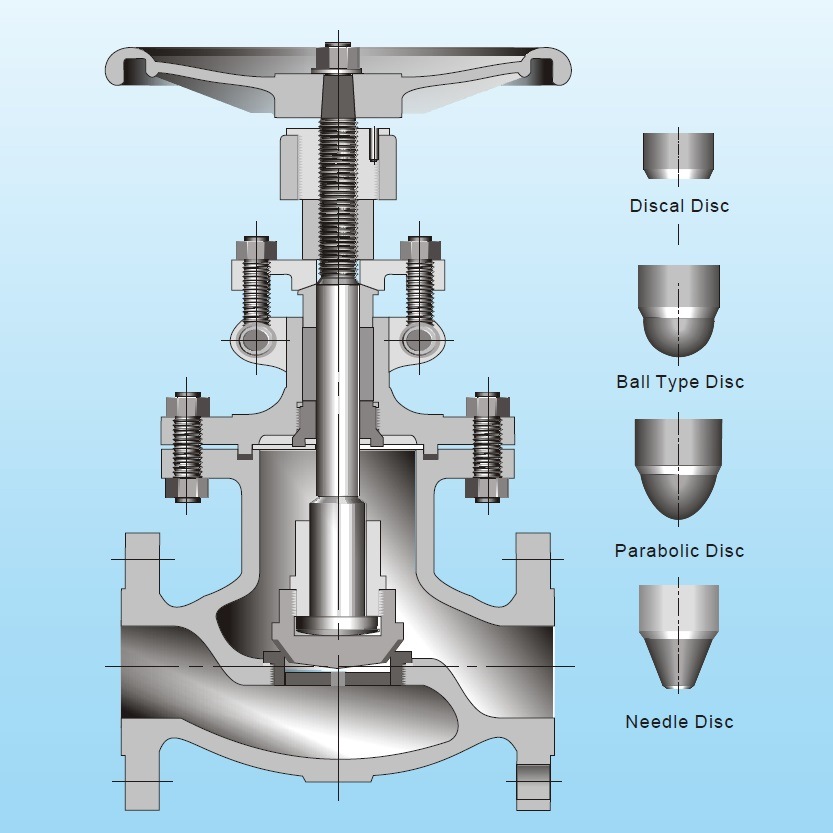 Discal Disc

Ball Type Disc

Parabolic Disc

Needle Disc