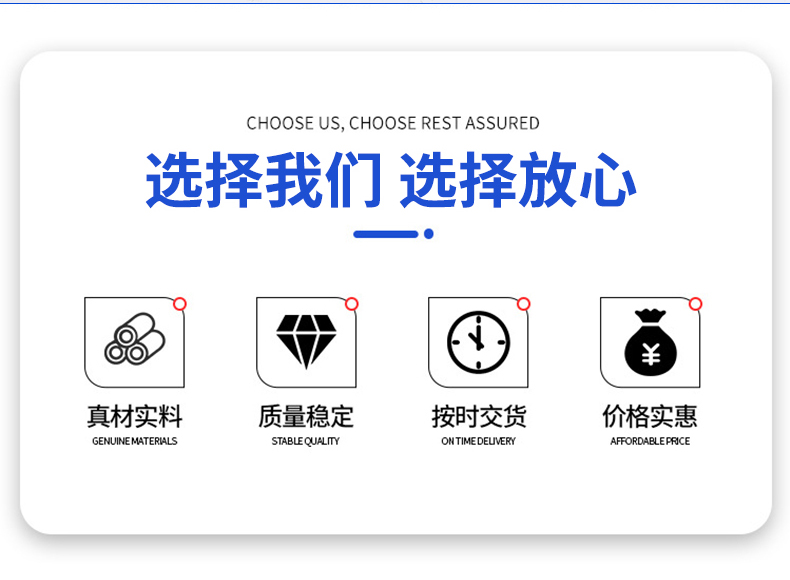 CHOOSE US, CHOOSE REST ASSURED

选择我们 选择放心

真材实料
GENUINE MATERIALS

质量稳定
STABLE QUALITY

按时交货
ON TIME DELIVERY

价格实惠
AFFORDABLE PRICE