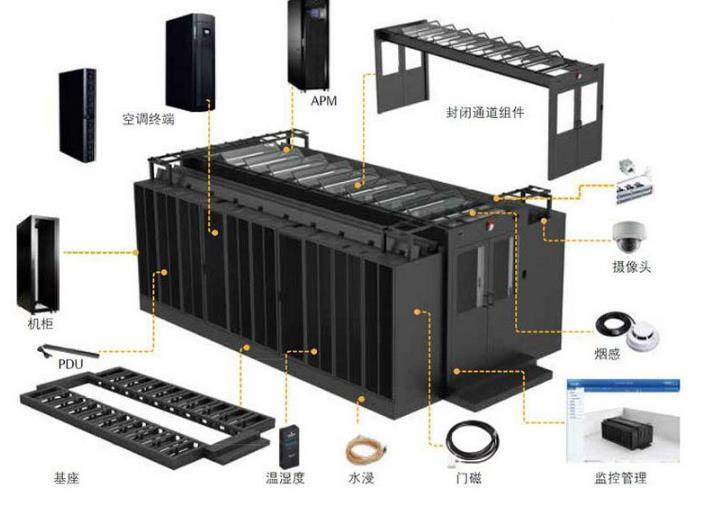 空调终端

APM

封闭通道组件

摄像头

机柜

烟感

PDU

基座

温湿度

水浸

门磁

监控管理