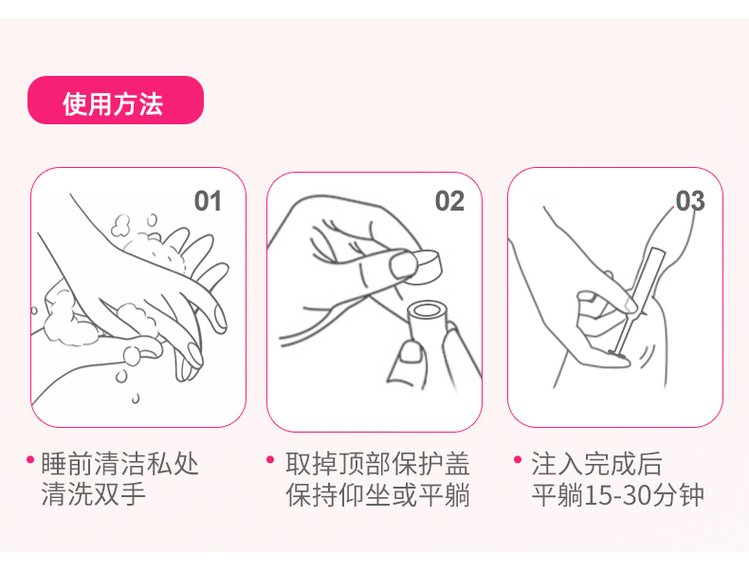 使用方法

01

02

03

• 睡前清洁私处
清洗双手

• 取掉顶部保护盖
保持仰坐或平躺

• 注入完成后
平躺15-30分钟