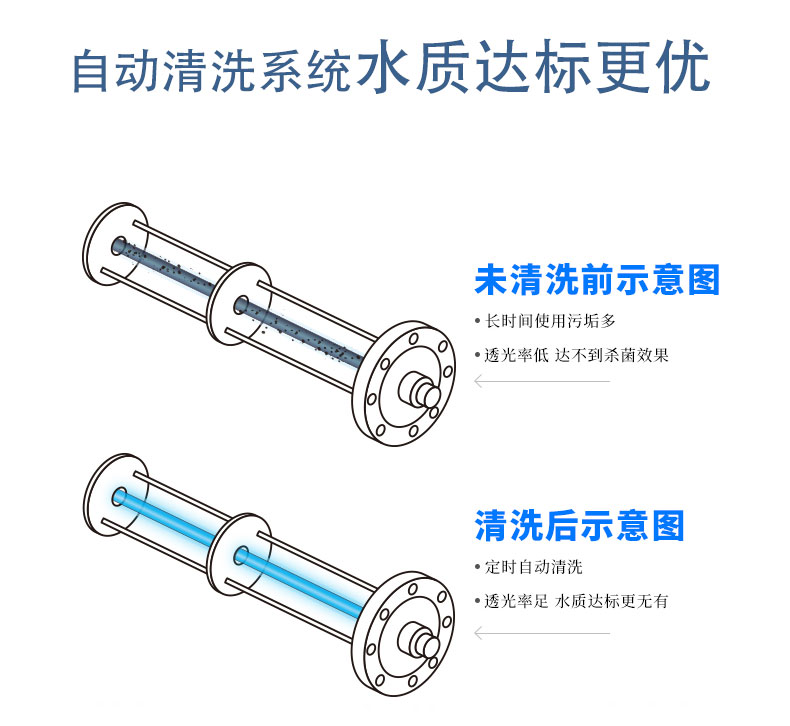 自动清洗系统水质达标更优

未清洗前示意图

• 长时间使用污垢多

• 透光率低 达不到杀菌效果

清洗后示意图

• 定时自动清洗

• 透光率足 水质达标更无有