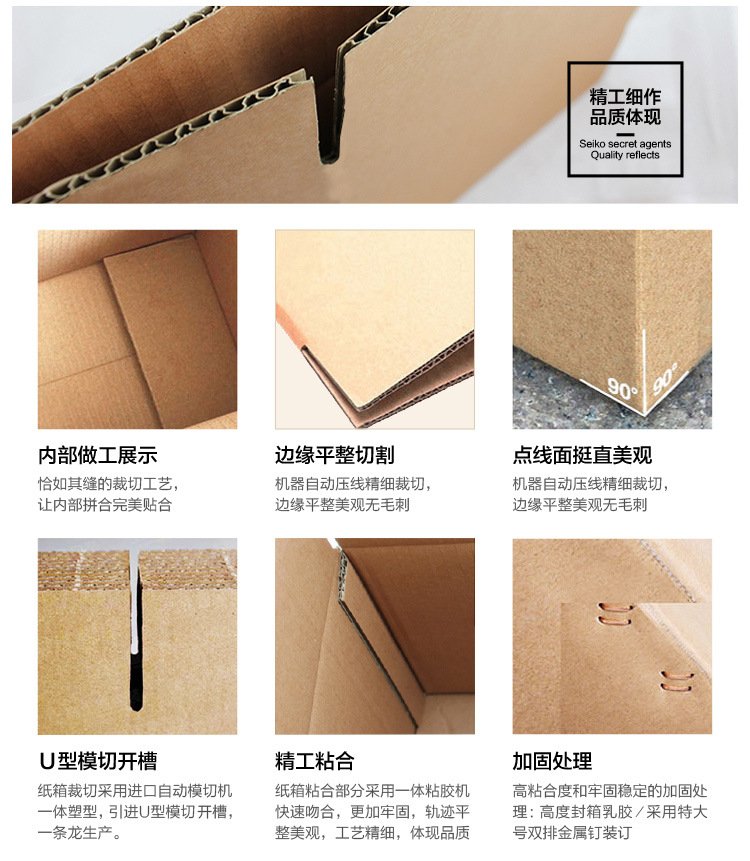 精工细作
品质体现

Seiko secret agents
Quality reflects

90° 90°

内部做工展示

恰如其缝的裁切工艺，让内部拼合完美贴合

边缘平整切割

机器自动压线精细裁切，边缘平整美观无毛刺

点线面挺直美观

机器自动压线精细裁切，边缘平整美观无毛刺

U型模切开槽

纸箱裁切采用进口自动模切机一体塑型，引进U型模切开槽，一条龙生产。

精工粘合

纸箱粘合部分采用一体粘胶机快速吻合，更加牢固，轨迹平整美观，工艺精细，体现品质

加固处理

高粘合度和牢固稳定的加固处理：高度封箱乳胶／采用特大号双排金属钉装订