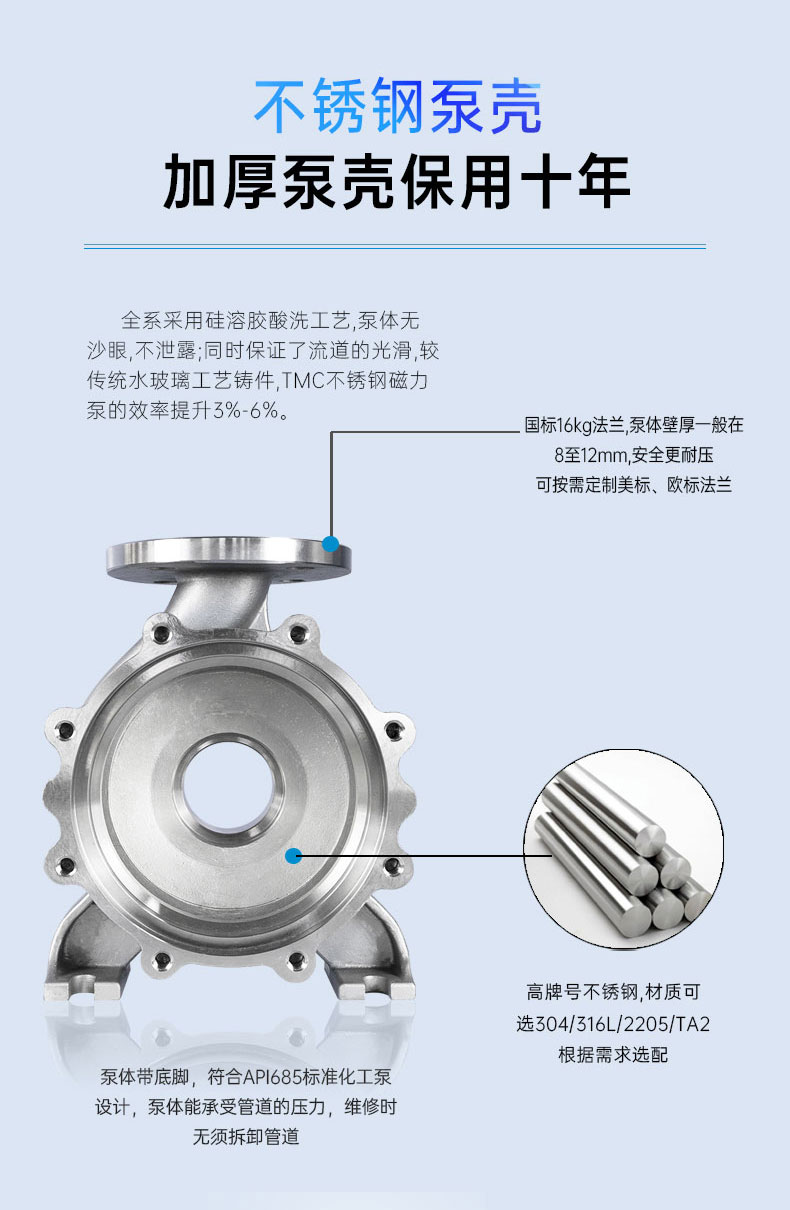 不锈钢泵壳
加厚泵壳保用十年

全系采用硅溶胶酸洗工艺,泵体无沙眼,不泄露;同时保证了流道的光滑,较传统水玻璃工艺铸件,TMC不锈钢磁力泵的效率提升3%-6%。

国标16kg法兰,泵体壁厚一般在8至12mm,安全更耐压
可按需定制美标、欧标法兰

高牌号不锈钢,材质可选304/316L/2205/TA2
根据需求选配

泵体带底脚，符合API685标准化工泵设计，泵体能承受管道的压力，维修时无须拆卸管道