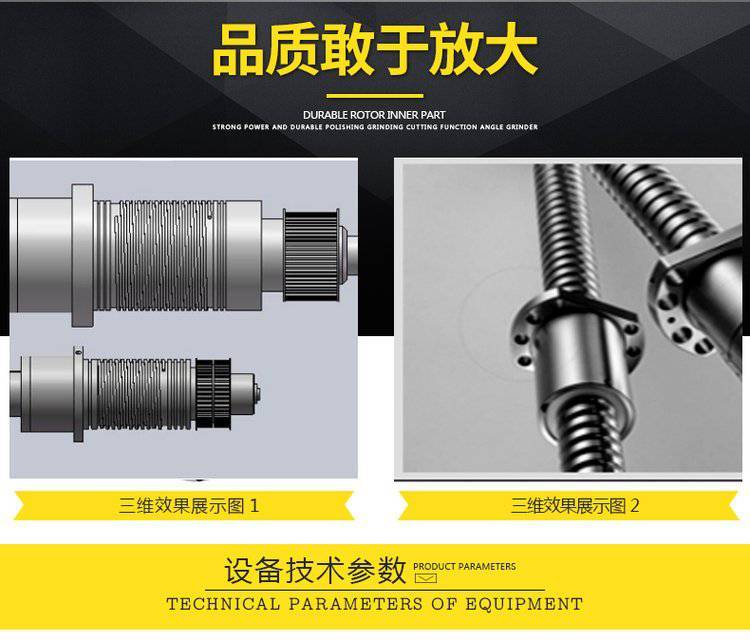 品质敢于放大

DURABLE ROTOR INNER PART

STRONG POWER AND DURABLE POLISHING GRINDING CUTTING FUNCTION ANGLE GRINDER

三维效果展示图 1

三维效果展示图 2

设备技术参数 PRODUCT PARAMETERS

TECHNICAL PARAMETERS OF EQUIPMENT