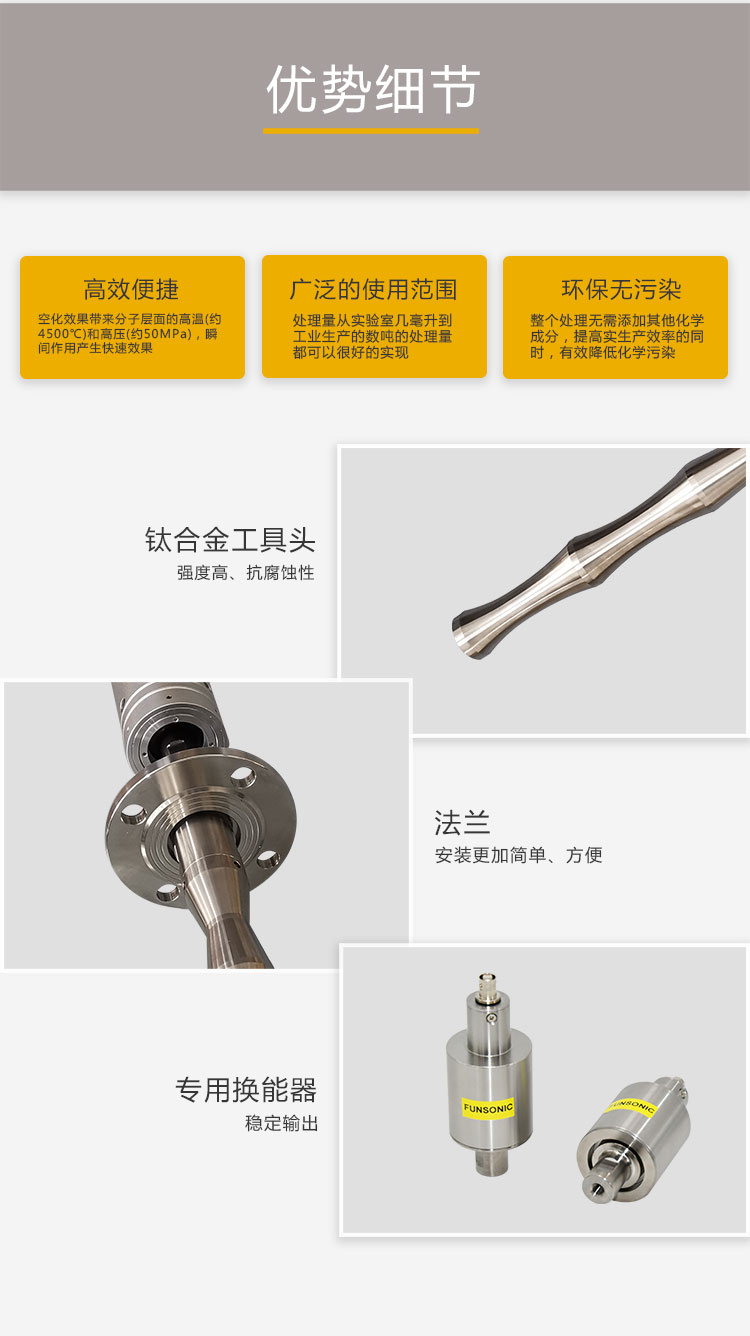 优势细节

高效便捷
空化效果带来分子层面的高温(约4500℃)和高压(约50MPa)，瞬间作用产生快速效果

广泛的使用范围
处理量从实验室几毫升到工业生产的数吨的处理量都可以很好的实现

环保无污染
整个处理无需添加其他化学成分，提高实生产效率的同时，有效降低化学污染

钛合金工具头
强度高、抗腐蚀性

法兰
安装更加简单、方便

专用换能器
稳定输出

FUNSONIC

FUNSONIC