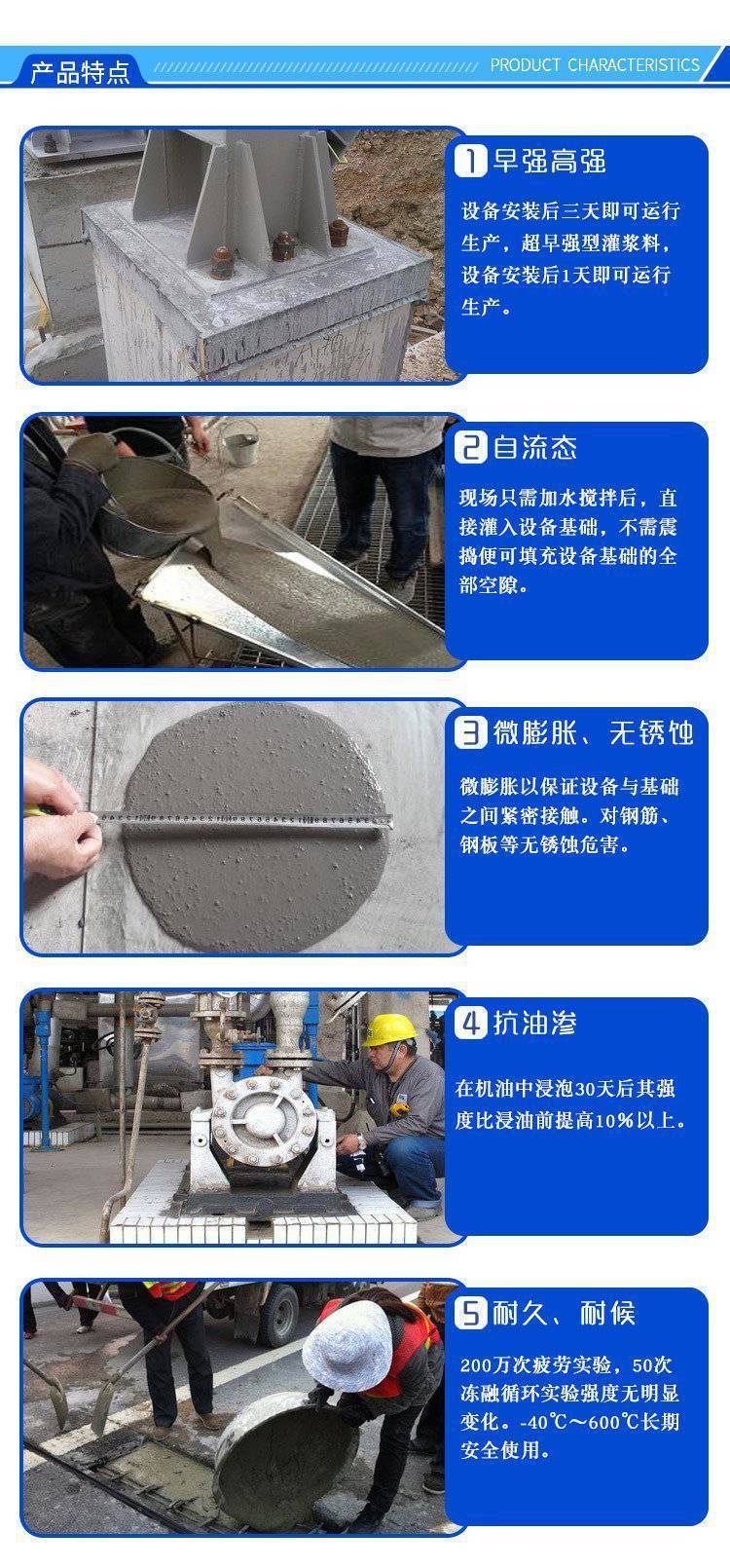 产品特点

PRODUCT CHARACTERISTICS

1 早强高强

设备安装后三天即可运行生产，超早强型灌浆料，设备安装后1天即可运行生产。

2 自流态

现场只需加水搅拌后，直接灌入设备基础，不需震捣便可填充设备基础的全部空隙。

3 微膨胀、无锈蚀

微膨胀以保证设备与基础之间紧密接触。对钢筋、钢板等无锈蚀危害。

4 抗油渗

在机油中浸泡30天后其强度比浸油前提高10%以上。

5 耐久、耐候

200万次疲劳实验，50次冻融循环实验强度无明显变化。-40℃～600℃长期安全使用。