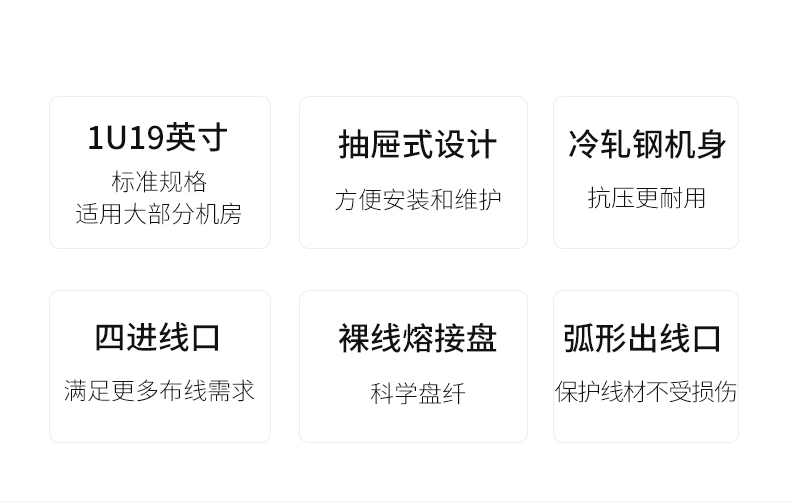 1U19英寸
标准规格
适用大部分机房

抽屉式设计
方便安装和维护

冷轧钢机身
抗压更耐用

四进线口
满足更多布线需求

裸线熔接盘
科学盘纤

弧形出线口
保护线材不受损伤