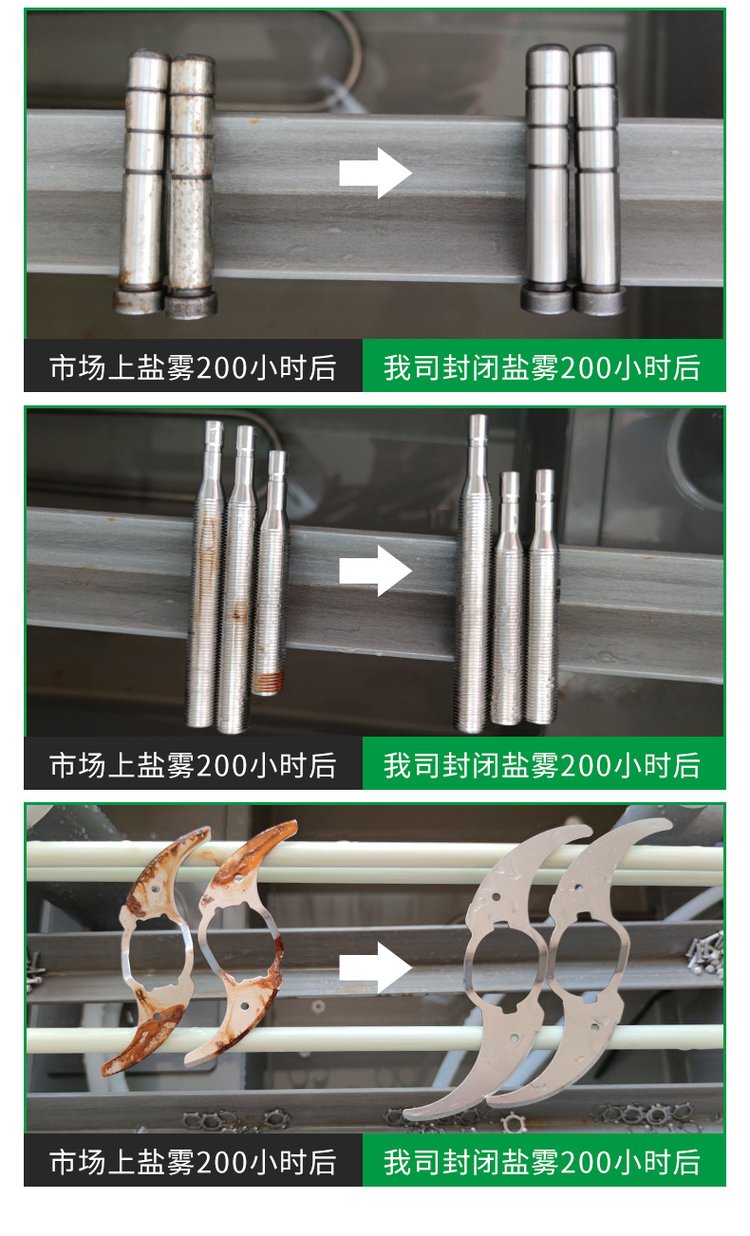 市场上盐雾200小时后

我司封闭盐雾200小时后

市场上盐雾200小时后

我司封闭盐雾200小时后

市场上盐雾200小时后

我司封闭盐雾200小时后