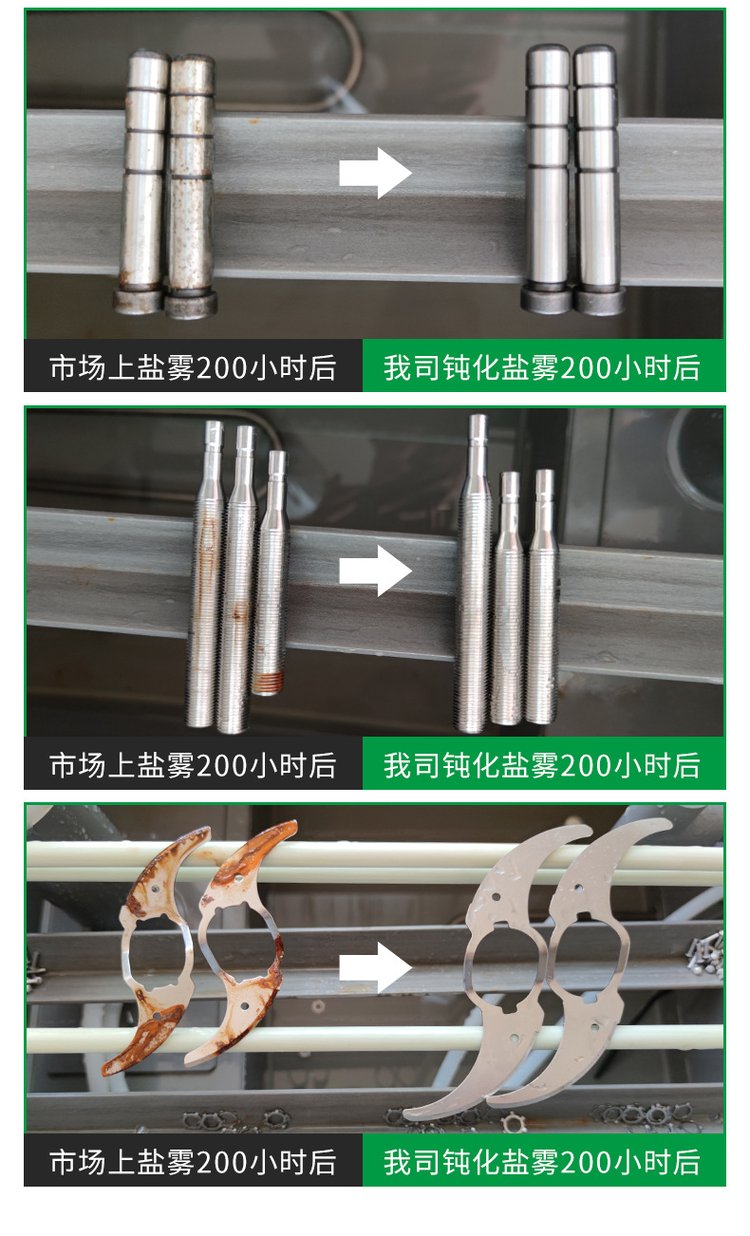 市场上盐雾200小时后
我司钝化盐雾200小时后

市场上盐雾200小时后
我司钝化盐雾200小时后

市场上盐雾200小时后
我司钝化盐雾200小时后