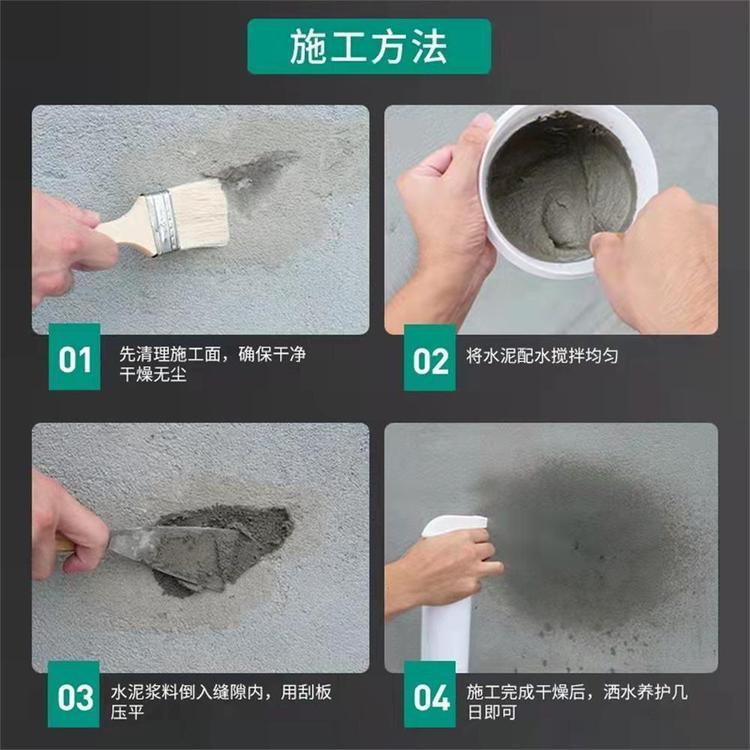 施工方法

01 先清理施工面，确保干净干燥无尘

02 将水泥配水搅拌均匀

03 水泥浆料倒入缝隙内，用刮板压平

04 施工完成干燥后，洒水养护几日即可