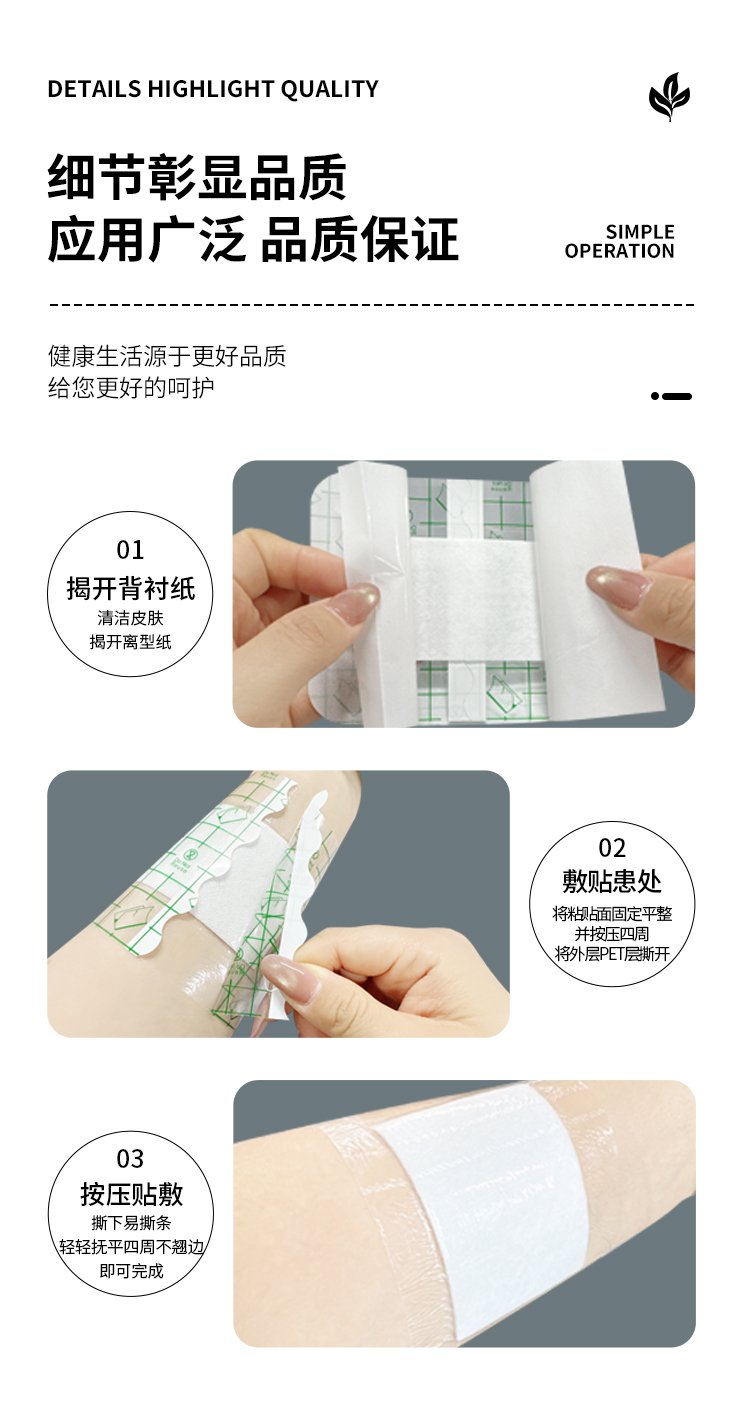 DETAILS HIGHLIGHT QUALITY

细节彰显品质
应用广泛 品质保证

SIMPLE
OPERATION

健康生活源于更好品质
给您更好的呵护

01
揭开背衬纸
清洁皮肤
揭开离型纸

02
敷贴患处
将粘贴面固定平整
并按压四周
将外层PET层撕开

03
按压贴敷
撕下易撕条
轻轻抚平四周不翘边
即可完成