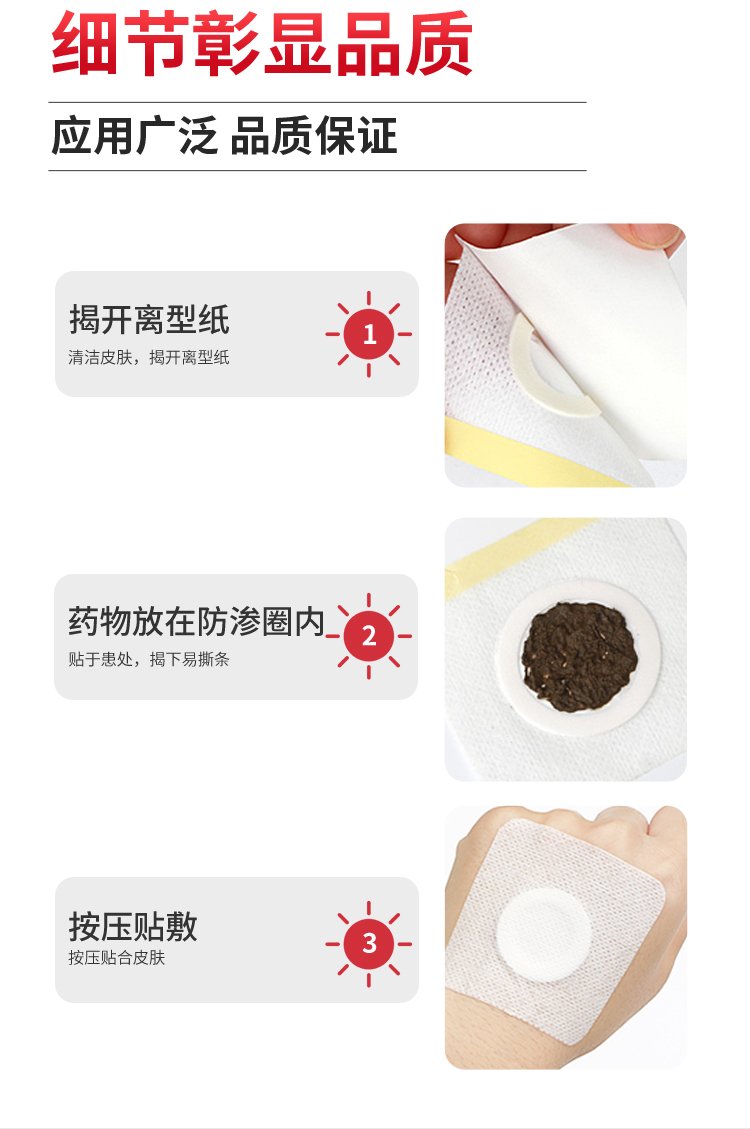 细节彰显品质

应用广泛 品质保证

揭开离型纸
清洁皮肤，揭开离型纸

1

药物放在防渗圈内
贴于患处，揭下易撕条

2

按压贴敷
按压贴合皮肤

3