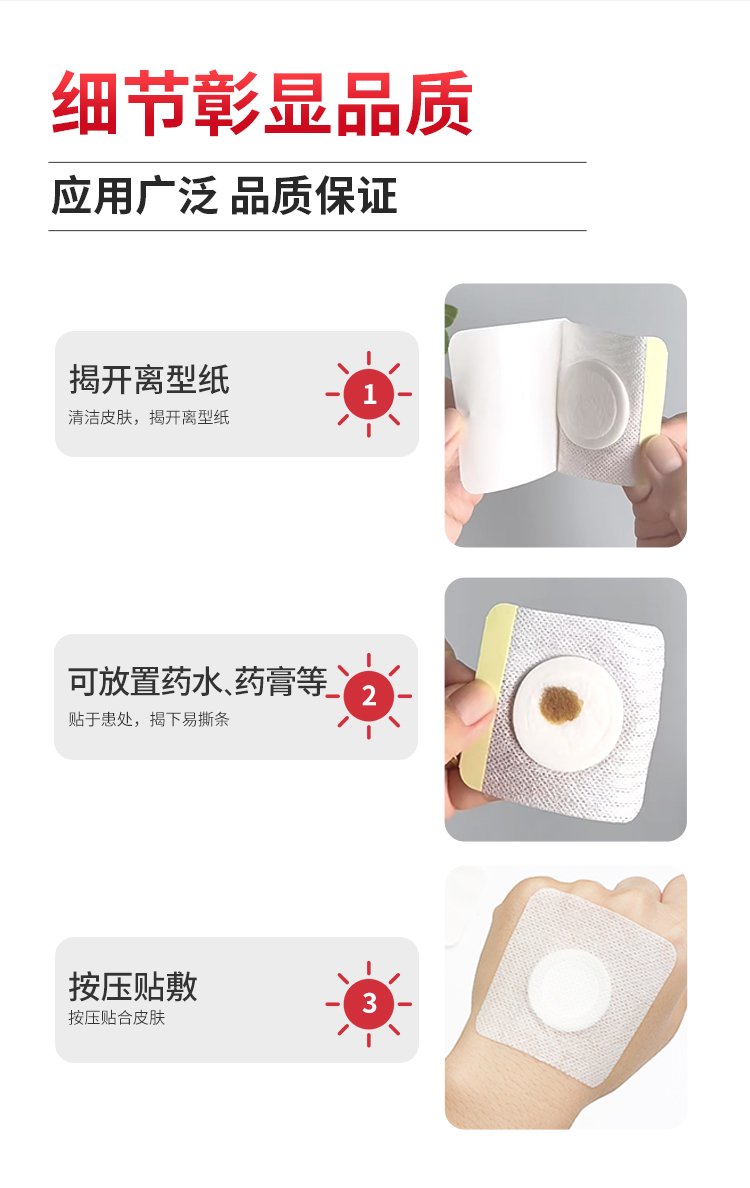 细节彰显品质

应用广泛 品质保证

揭开离型纸
清洁皮肤，揭开离型纸
1

可放置药水、药膏等
贴于患处，揭下易撕条
2

按压贴敷
按压贴合皮肤
3