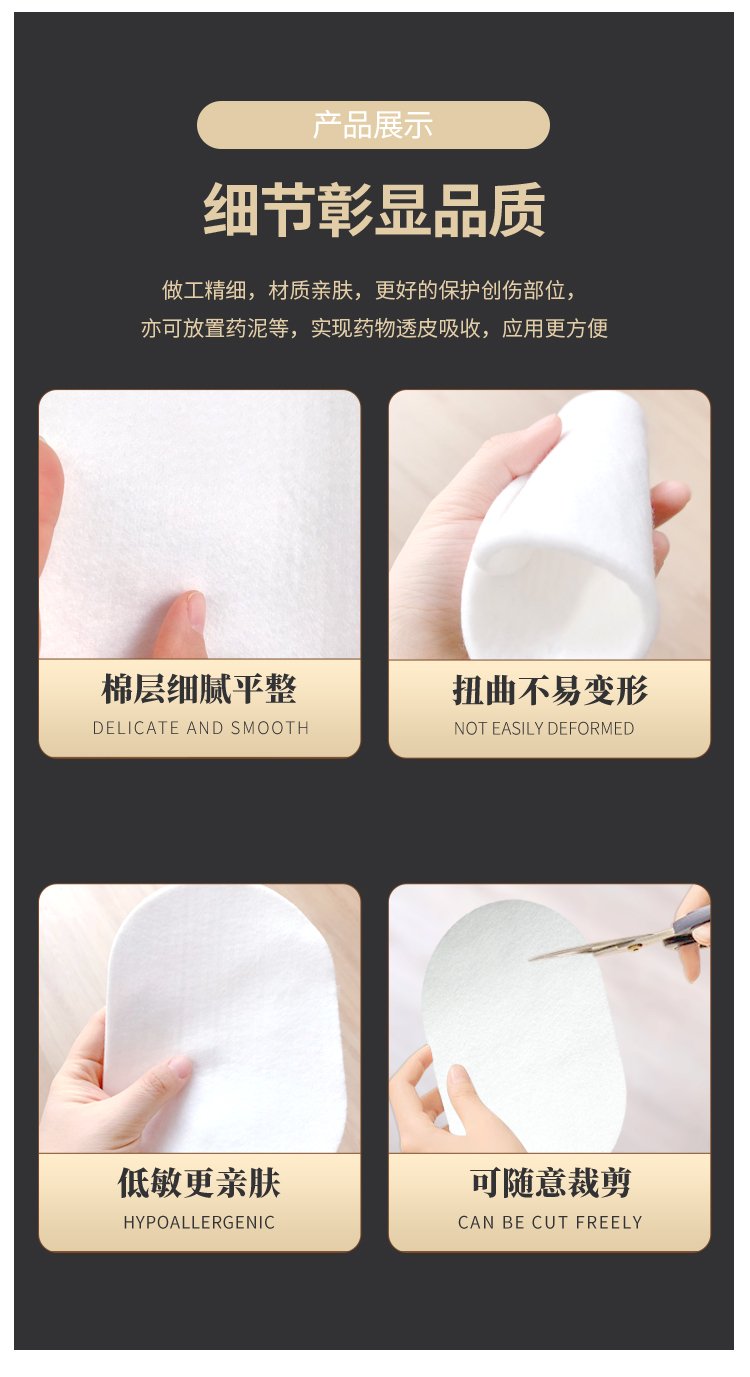 产品展示

细节彰显品质

做工精细，材质亲肤，更好的保护创伤部位，
亦可放置药泥等，实现药物透皮吸收，应用更方便

棉层细腻平整
DELICATE AND SMOOTH

扭曲不易变形
NOT EASILY DEFORMED

低敏更亲肤
HYPOALLERGENIC

可随意裁剪
CAN BE CUT FREELY