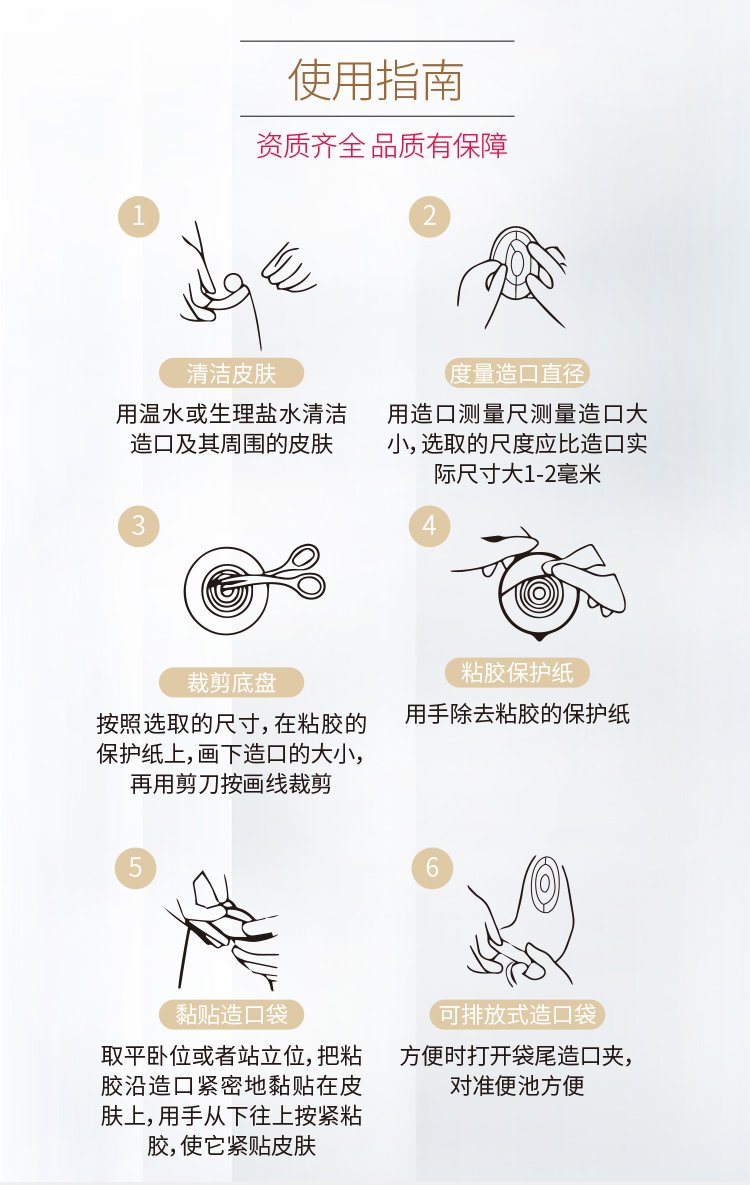 使用指南

资质齐全 品质有保障

1

清洁皮肤

用温水或生理盐水清洁造口及其周围的皮肤

2

度量造口直径

用造口测量尺测量造口大小，选取的尺度应比造口实际尺寸大1-2毫米

3

裁剪底盘

按照选取的尺寸，在粘胶的保护纸上，画下造口的大小，再用剪刀按画线裁剪

4

粘胶保护纸

用手除去粘胶的保护纸

5

黏贴造口袋

取平卧位或者站立位，把粘胶沿造口紧密地黏贴在皮肤上，用手从下往上按紧粘胶，使它紧贴皮肤

6

可排放式造口袋

方便时打开袋尾造口夹，对准便池方便