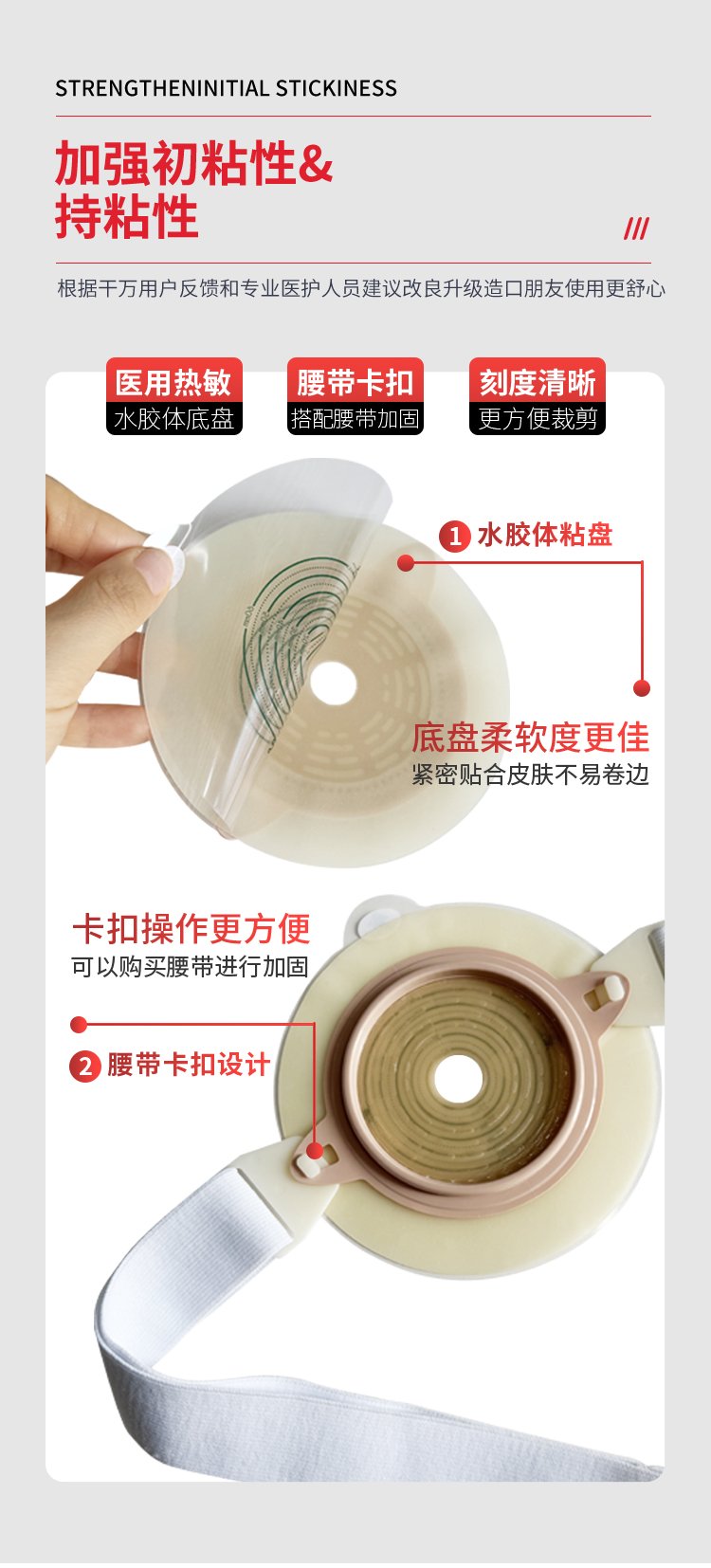 STRENGTHENINITIAL STICKINESS

加强初粘性&
持粘性

///

根据千万用户反馈和专业医护人员建议改良升级造口朋友使用更舒心

医用热敏
水胶体底盘

腰带卡扣
搭配腰带加固

刻度清晰
更方便裁剪

1 水胶体粘盘

底盘柔软度更佳
紧密贴合皮肤不易卷边

卡扣操作更方便
可以购买腰带进行加固

2 腰带卡扣设计