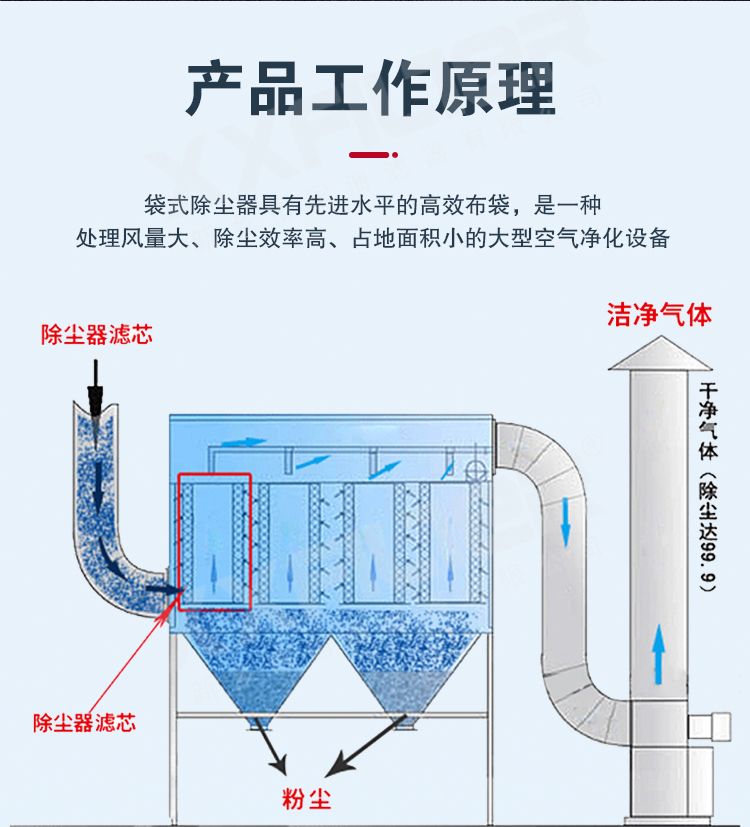 产品工作原理

袋式除尘器具有先进水平的高效布袋，是一种
处理风量大、除尘效率高、占地面积小的大型空气净化设备

除尘器滤芯

洁净气体

干净气体（除尘达99.9）

除尘器滤芯

粉尘