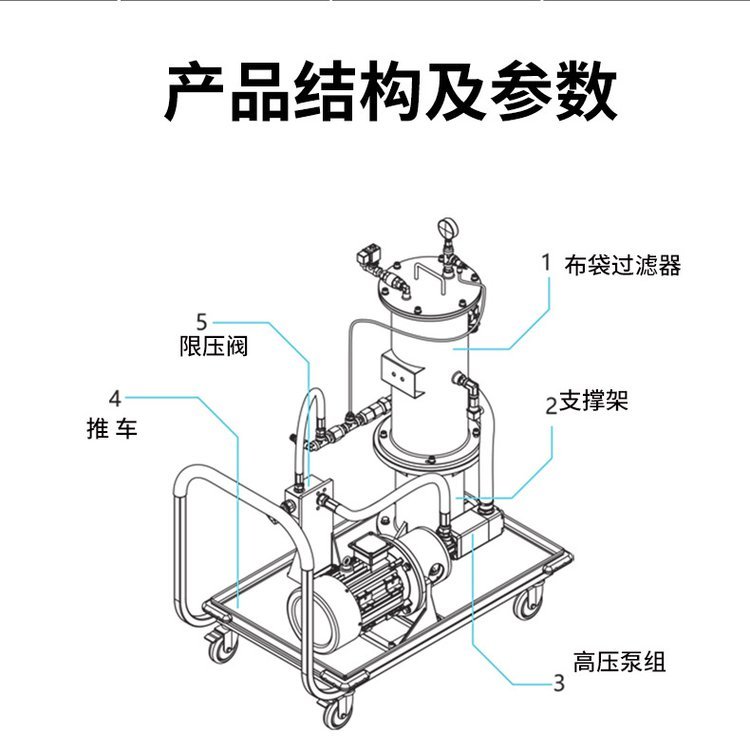 产品结构及参数

1 布袋过滤器

5
限压阀

4
推 车

2 支撑架

高压泵组
3