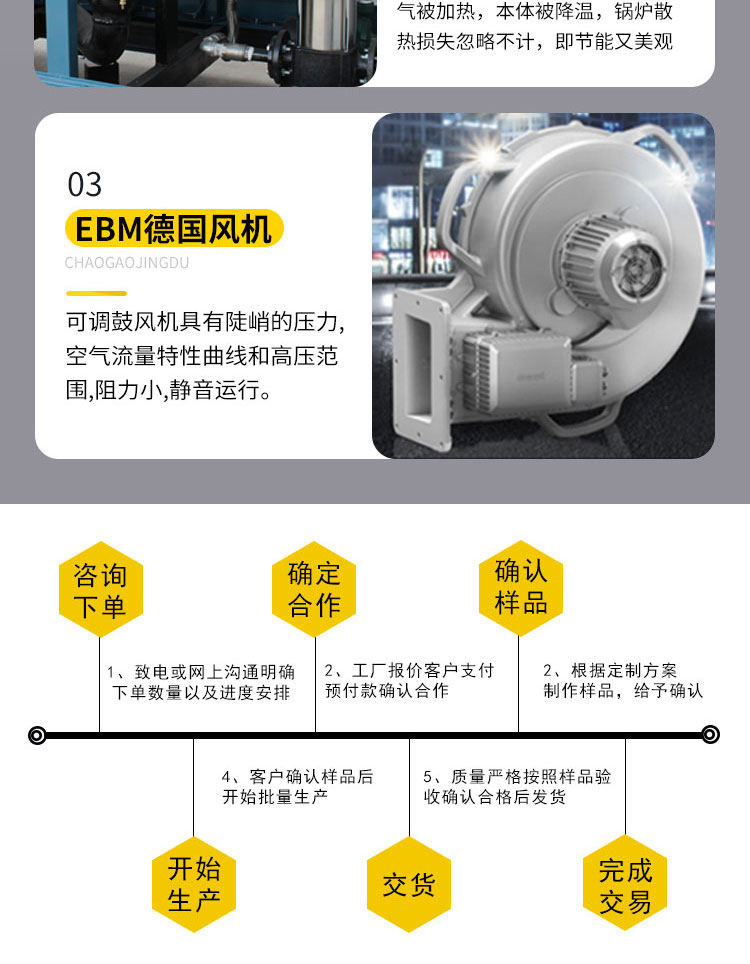 气被加热，本体被降温，锅炉散热损失忽略不计，即节能又美观

03

EBM德国风机

CHAOGAOJINGDU

可调鼓风机具有陡峭的压力,空气流量特性曲线和高压范围,阻力小,静音运行。

咨询下单

确定合作

确认样品

1、致电或网上沟通明确下单数量以及进度安排

2、工厂报价客户支付预付款确认合作

2、根据定制方案制作样品，给予确认

4、客户确认样品后开始批量生产

5、质量严格按照样品验收确认合格后发货

开始生产

交货

完成交易