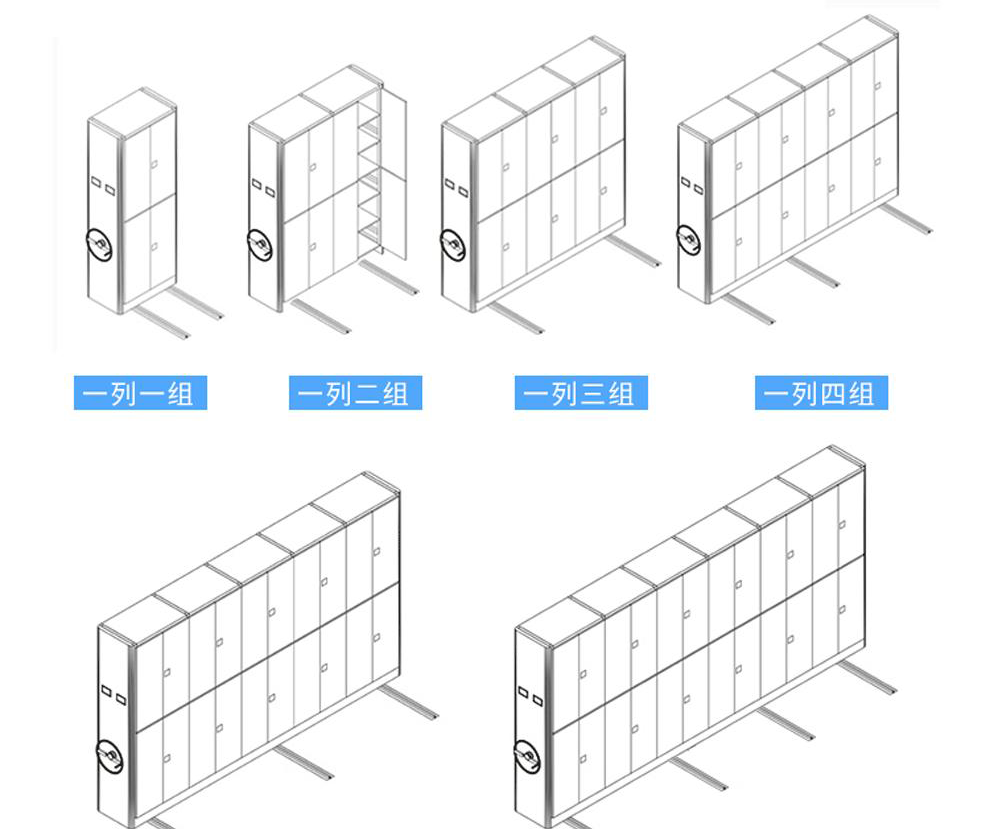 一列一组

一列二组

一列三组

一列四组