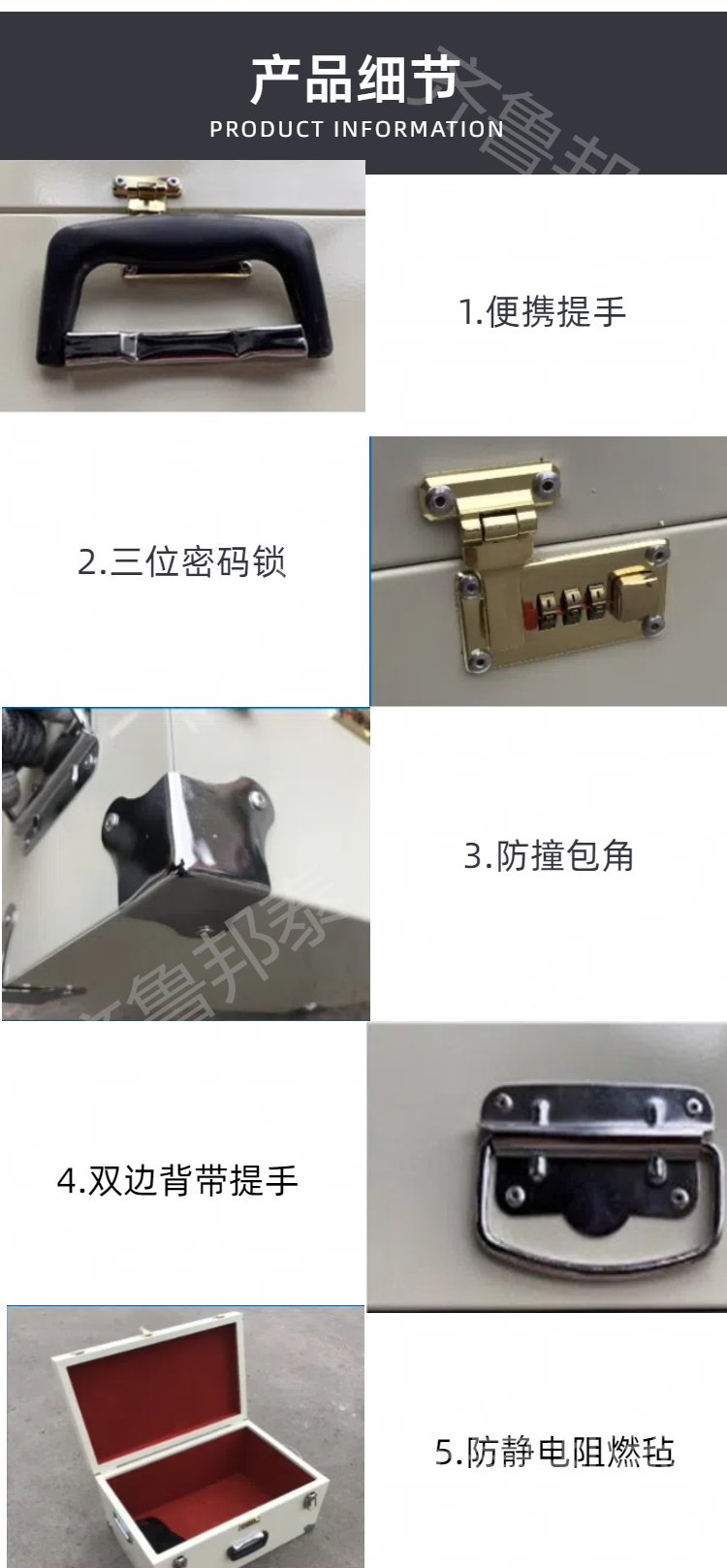 产品细节
PRODUCT INFORMATION

齐鲁邦

1.便携提手

2.三位密码锁

3.防撞包角

齐鲁邦泰

4.双边背带提手

5.防静电阻燃毡