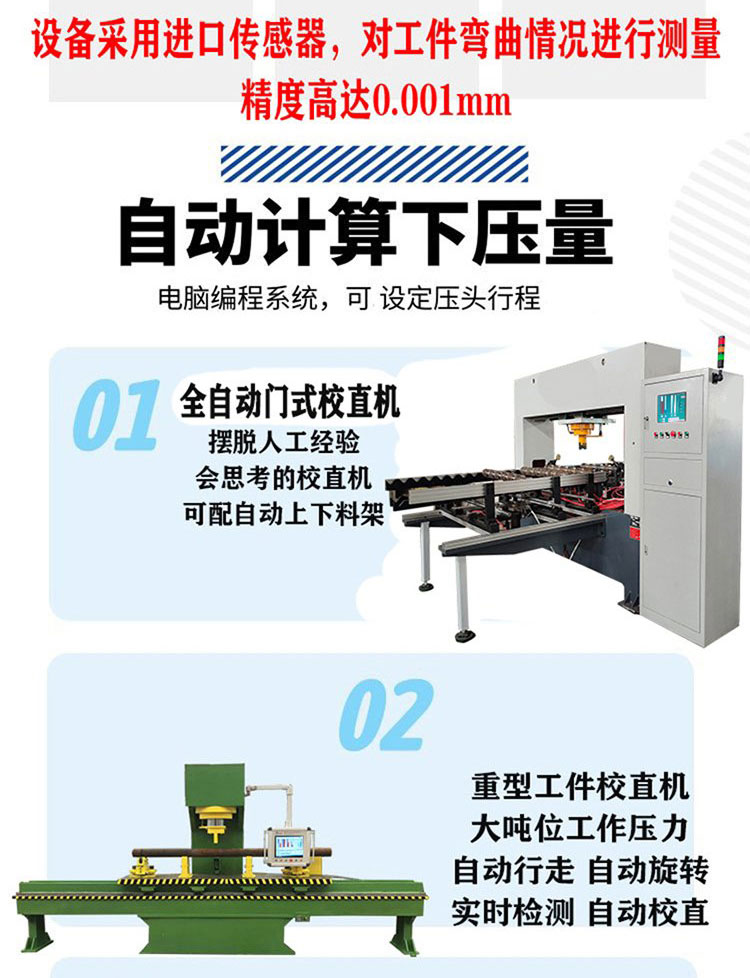 设备采用进口传感器，对工件弯曲情况进行测量
精度高达0.001mm

自动计算下压量
电脑编程系统，可 设定压头行程

01
全自动门式校直机
摆脱人工经验
会思考的校直机
可配自动上下料架

02
重型工件校直机
大吨位工作压力
自动行走 自动旋转
实时检测 自动校直