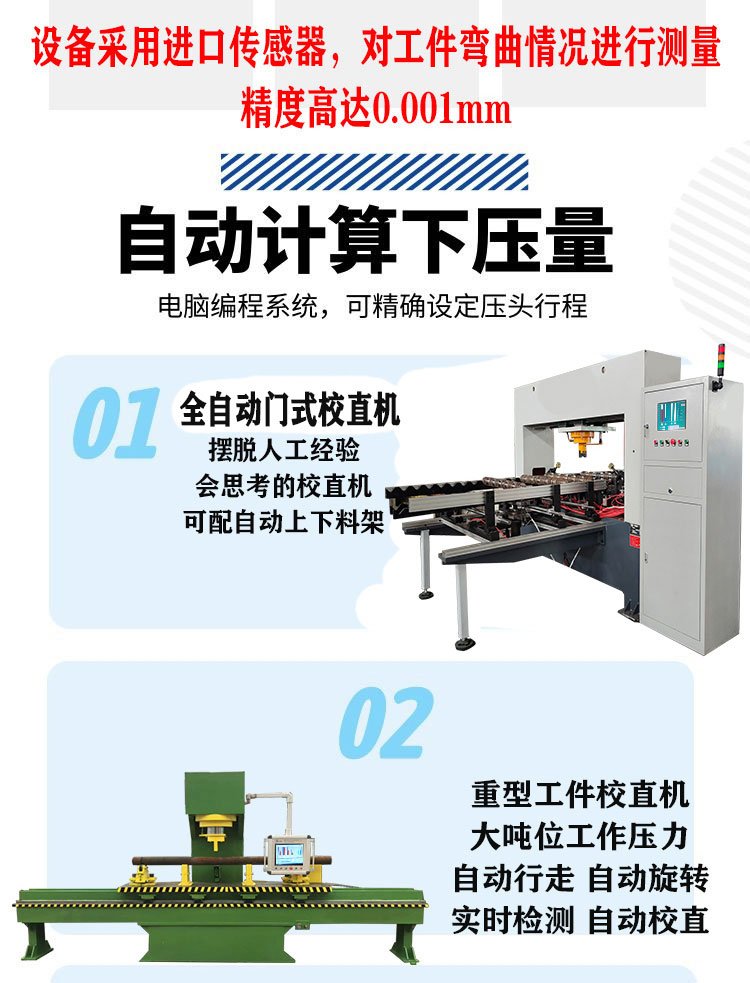 设备采用进口传感器，对工件弯曲情况进行测量
精度高达0.001mm

自动计算下压量

电脑编程系统，可精确设定压头行程

01

全自动门式校直机
摆脱人工经验
会思考的校直机
可配自动上下料架

02

重型工件校直机
大吨位工作压力
自动行走 自动旋转
实时检测 自动校直