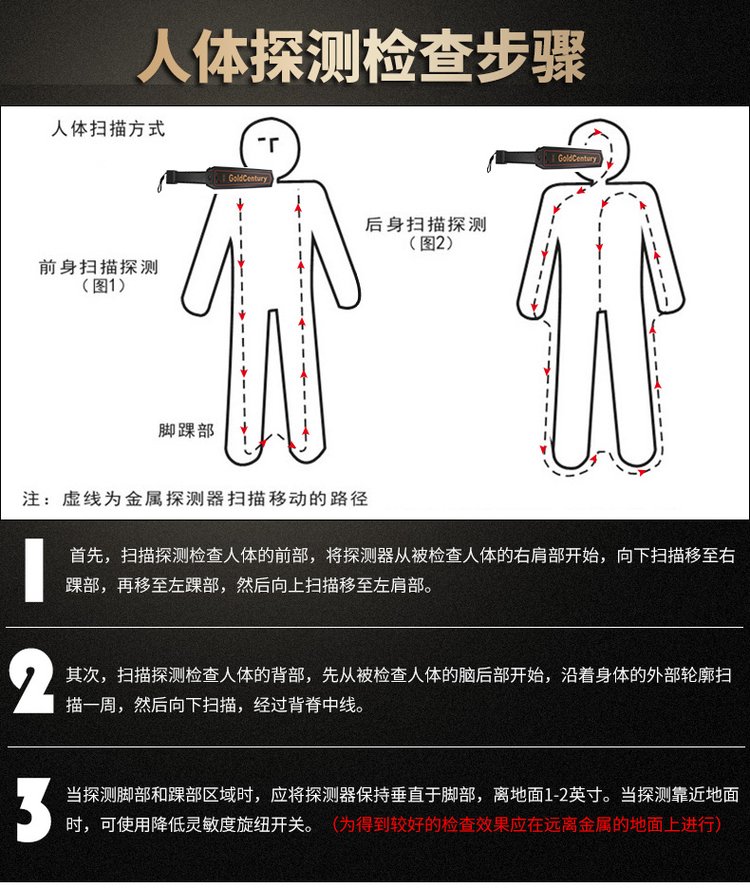 人体探测检查步骤

人体扫描方式

GoldCentury

前身扫描探测
（图1）

脚踝部

后身扫描探测
（图2）

GoldCentury

注：虚线为金属探测器扫描移动的路径

1 首先，扫描探测检查人体的前部，将探测器从被检查人体的右肩部开始，向下扫描移至右踝部，再移至左踝部，然后向上扫描移至左肩部。

2 其次，扫描探测检查人体的背部，先从被检查人体的脑后部开始，沿着身体的外部轮廓扫描一周，然后向下扫描，经过背脊中线。

3 当探测脚部和踝部区域时，应将探测器保持垂直于脚部，离地面1-2英寸。当探测靠近地面时，可使用降低灵敏度旋纽开关。（为得到较好的检查效果应在远离金属的地面上进行）