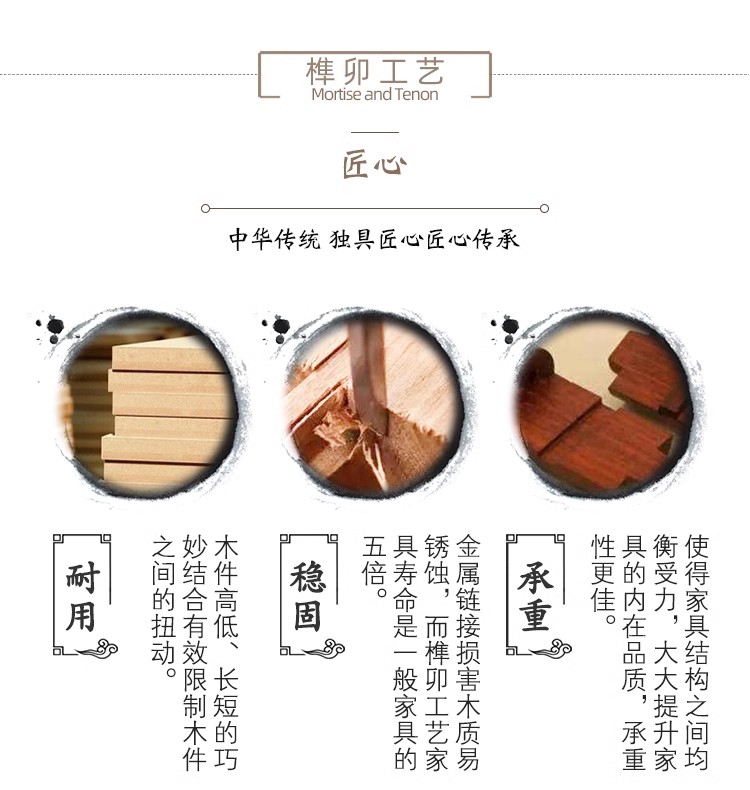 榫卯工艺
Mortise and Tenon

匠心

中华传统 独具匠心匠心传承

耐用

木件高低、长短的巧妙结合有效限制木件之间的扭动。

稳固

金属链接损害木质易锈蚀，而榫卯工艺家具寿命是一般家具的五倍。

承重

使得家具结构之间均衡受力，大大提升家具的内在品质，承重性更佳。