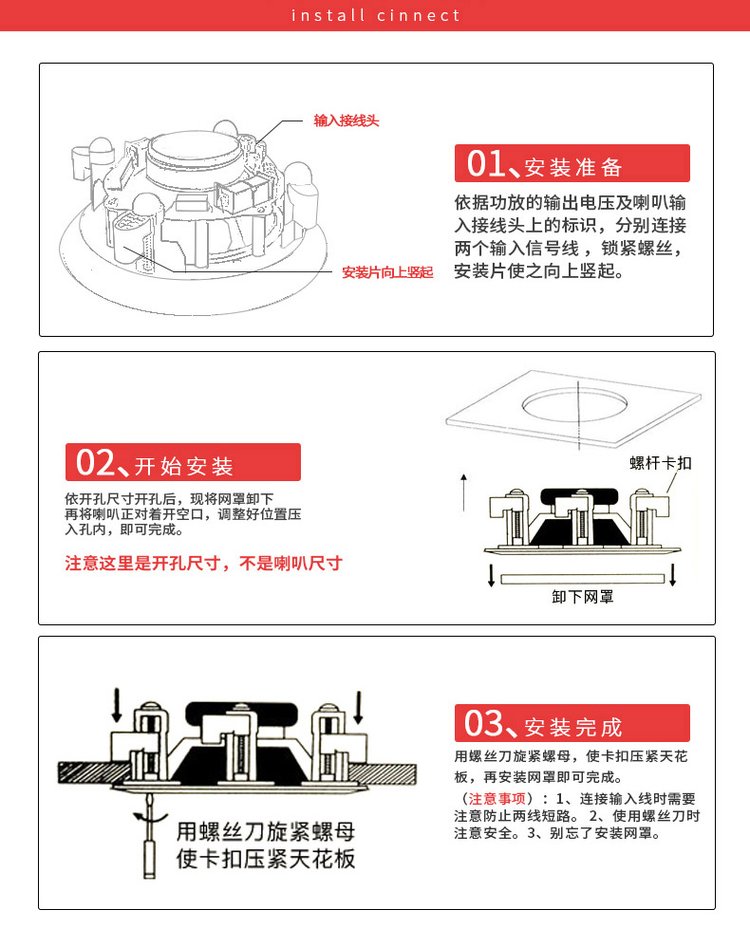 install cinnect

输入接线头

安装片向上竖起

01、安装准备

依据功放的输出电压及喇叭输入接线头上的标识，分别连接两个输入信号线，锁紧螺丝，安装片使之向上竖起。

02、开始安装

依开孔尺寸开孔后，现将网罩卸下再将喇叭正对着开空口，调整好位置压入孔内，即可完成。

注意这里是开孔尺寸，不是喇叭尺寸

螺杆卡扣

卸下网罩

用螺丝刀旋紧螺母
使卡扣压紧天花板

03、安装完成

用螺丝刀旋紧螺母，使卡扣压紧天花板，再安装网罩即可完成。

（注意事项）：1、连接输入线时需要注意防止两线短路。2、使用螺丝刀时注意安全。3、别忘了安装网罩。