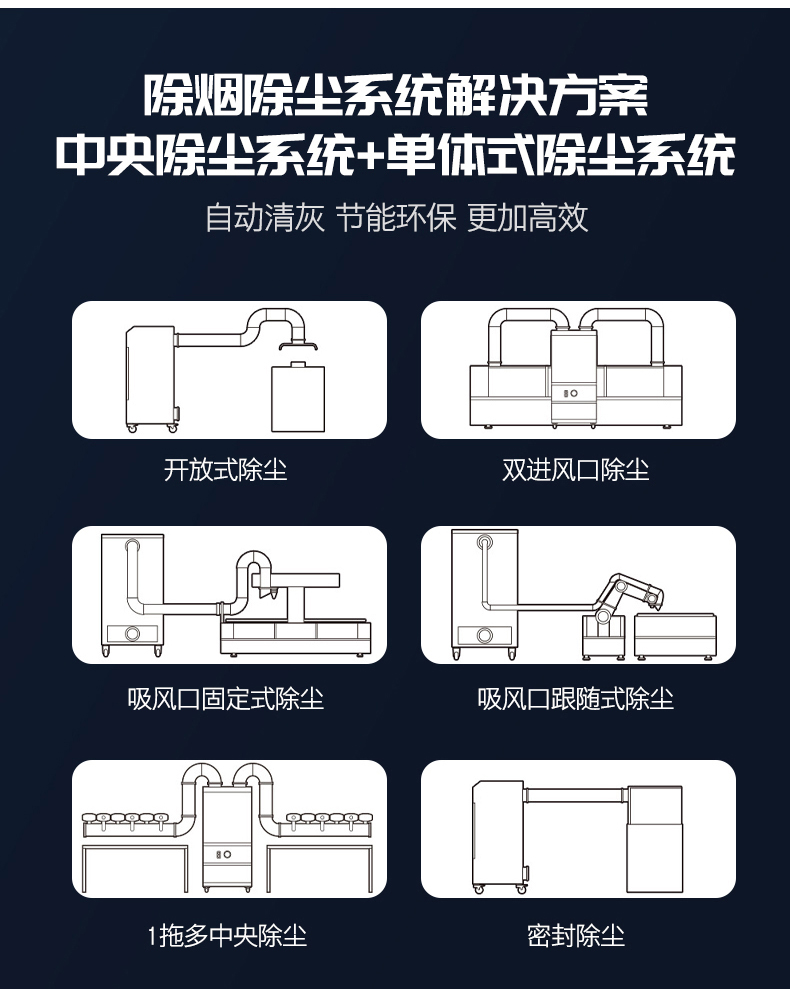 除烟除尘系统解决方案
中央除尘系统+单体式除尘系统

自动清灰 节能环保 更加高效

开放式除尘

双进风口除尘

吸风口固定式除尘

吸风口跟随式除尘

1拖多中央除尘

密封除尘