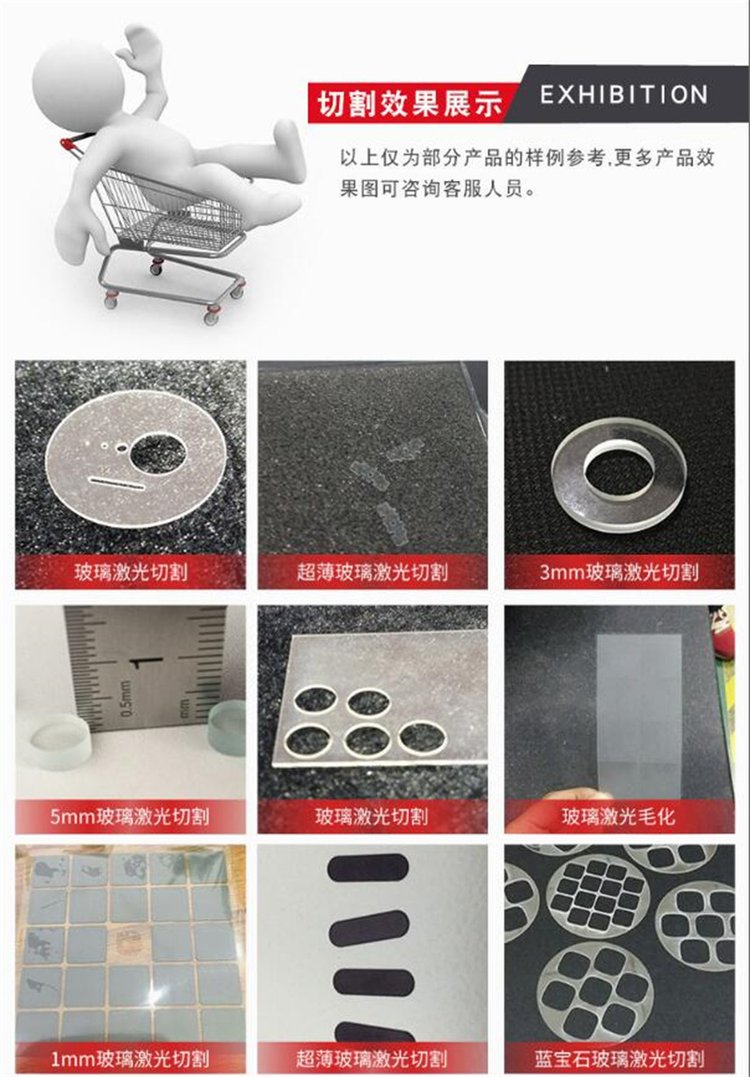 切割效果展示 EXHIBITION

以上仅为部分产品的样例参考,更多产品效果图可咨询客服人员。

玻璃激光切割

超薄玻璃激光切割

3mm玻璃激光切割

1

0.5mm

mm

5mm玻璃激光切割

玻璃激光切割

玻璃激光毛化

1mm玻璃激光切割

超薄玻璃激光切割

蓝宝石玻璃激光切割