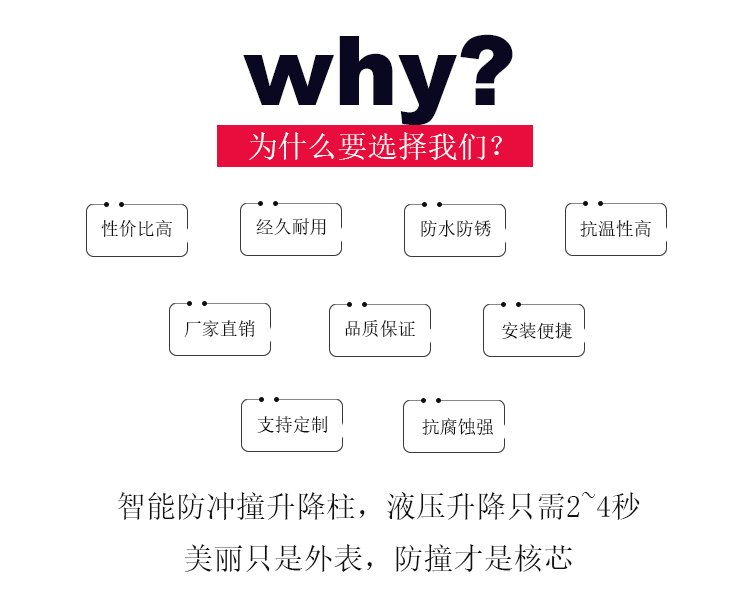 why?

为什么要选择我们?

性价比高

经久耐用

防水防锈

抗温性高

厂家直销

品质保证

安装便捷

支持定制

抗腐蚀强

智能防冲撞升降柱，液压升降只需2~4秒

美丽只是外表，防撞才是核芯