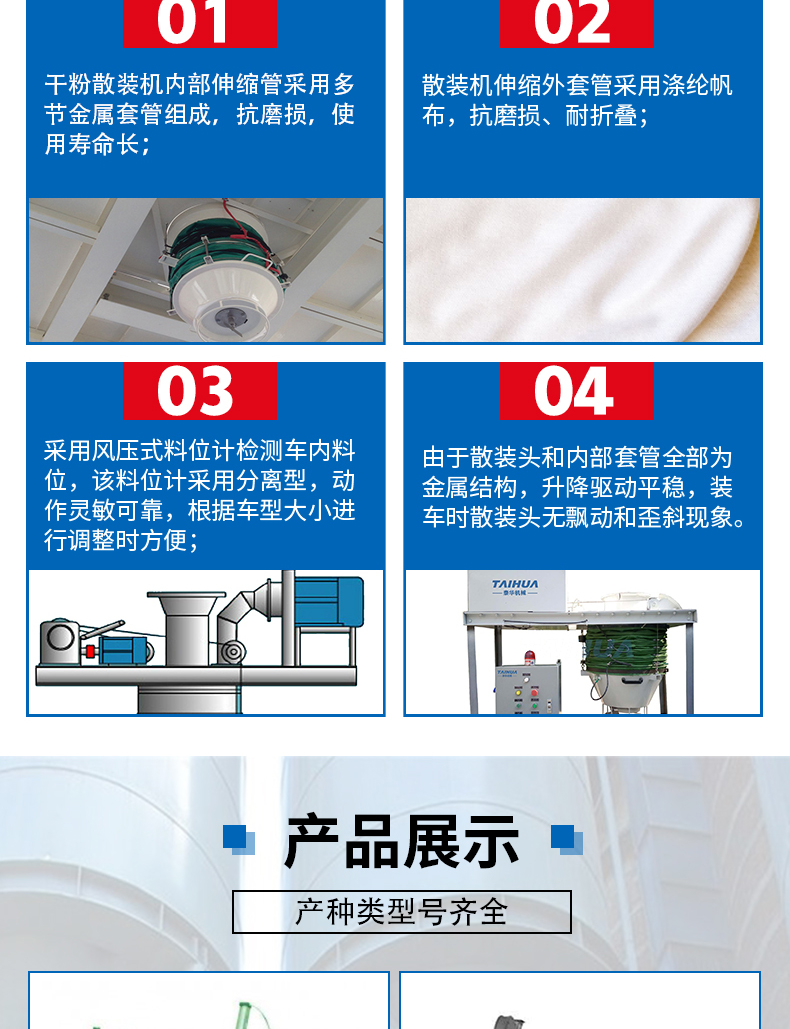 01

干粉散装机内部伸缩管采用多节金属套管组成，抗磨损，使用寿命长；

02

散装机伸缩外套管采用涤纶帆布，抗磨损、耐折叠；

03

采用风压式料位计检测车内料位，该料位计采用分离型，动作灵敏可靠，根据车型大小进行调整时方便；

04

由于散装头和内部套管全部为金属结构，升降驱动平稳，装车时散装头无飘动和歪斜现象。

TAIHUA
泰华机械

TAIHUA

产品展示

产种类型号齐全