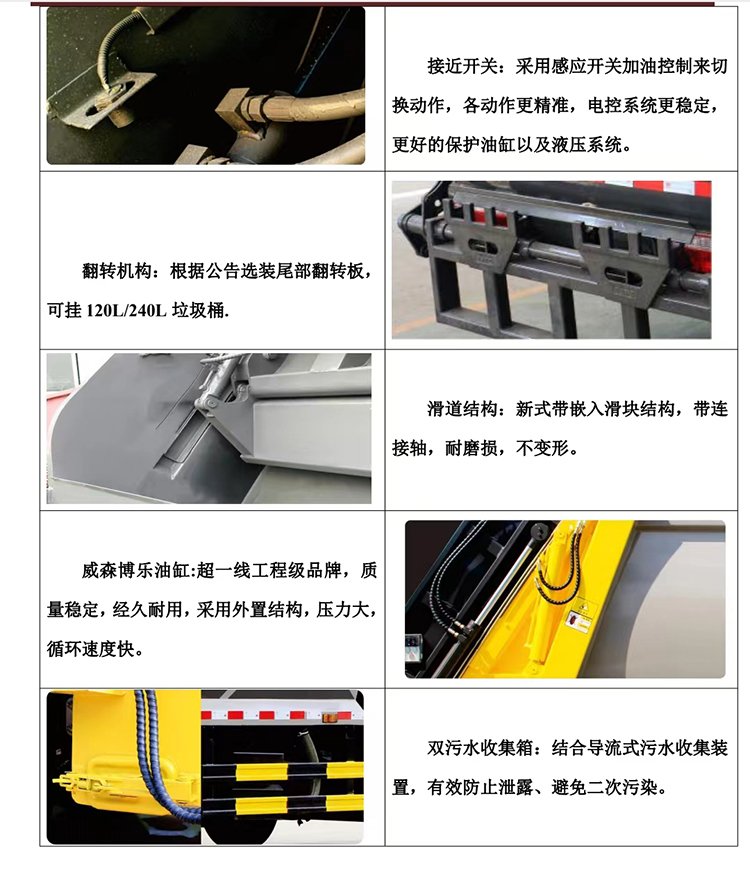 接近开关：采用感应开关加油控制来切换动作，各动作更精准，电控系统更稳定，更好的保护油缸以及液压系统。

翻转机构：根据公告选装尾部翻转板，可挂 120L/240L 垃圾桶.

滑道结构：新式带嵌入滑块结构，带连接轴，耐磨损，不变形。

威森博乐油缸:超一线工程级品牌，质量稳定，经久耐用，采用外置结构，压力大，循环速度快。

双污水收集箱：结合导流式污水收集装置，有效防止泄露、避免二次污染。