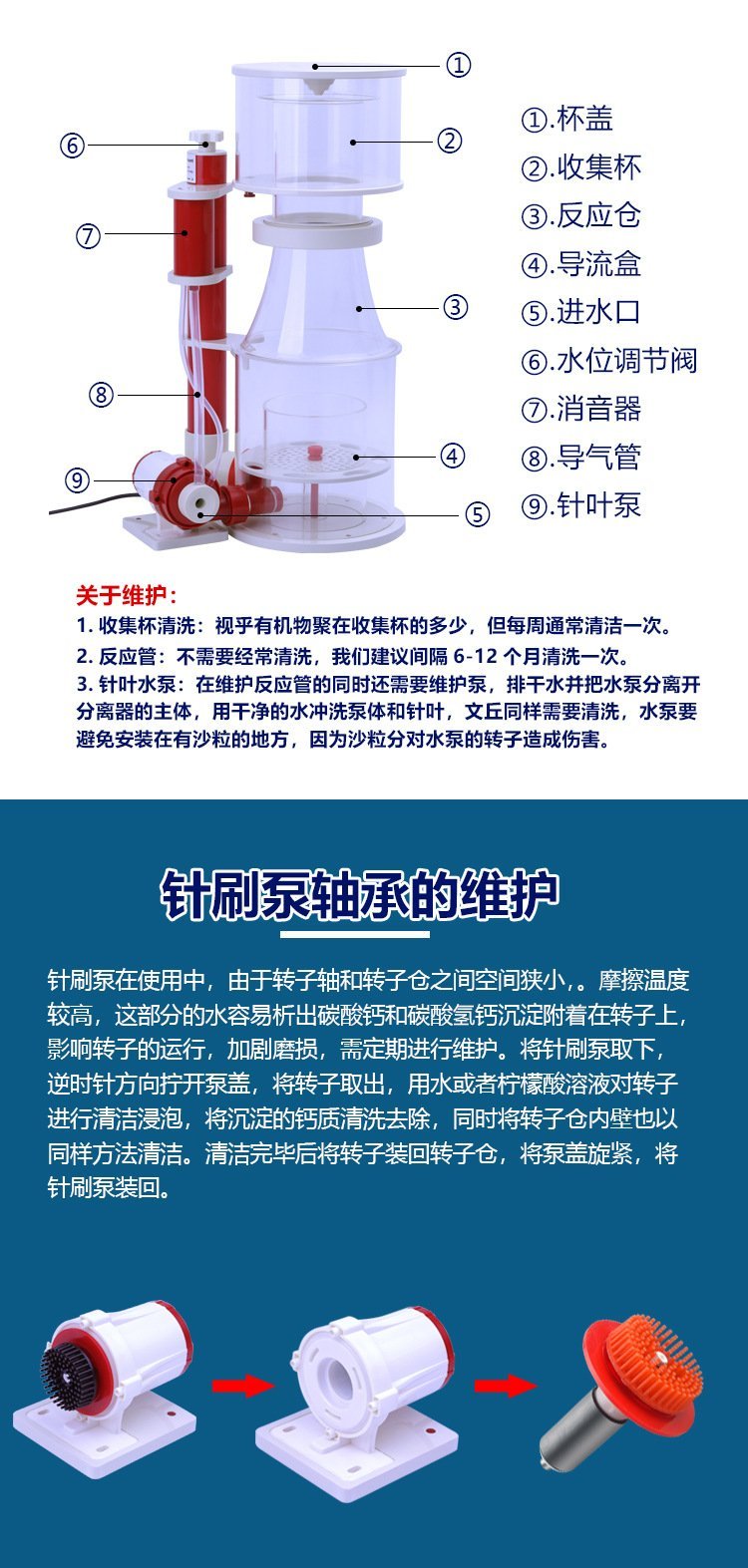 ①
②
⑥
⑦
③
⑧
④
⑨
⑤

①.杯盖
②.收集杯
③.反应仓
④.导流盒
⑤.进水口
⑥.水位调节阀
⑦.消音器
⑧.导气管
⑨.针叶泵

关于维护：
1. 收集杯清洗：视乎有机物聚在收集杯的多少，但每周通常清洁一次。
2. 反应管：不需要经常清洗，我们建议间隔 6-12 个月清洗一次。
3. 针叶水泵：在维护反应管的同时还需要维护泵，排干水并把水泵分离开分离器的主体，用干净的水冲洗泵体和针叶，文丘同样需要清洗，水泵要避免安装在有沙粒的地方，因为沙粒分对水泵的转子造成伤害。

针刷泵轴承的维护

针刷泵在使用中，由于转子轴和转子仓之间空间狭小，。摩擦温度较高，这部分的水容易析出碳酸钙和碳酸氢钙沉淀附着在转子上，影响转子的运行，加剧磨损，需定期进行维护。将针刷泵取下，逆时针方向拧开泵盖，将转子取出，用水或者柠檬酸溶液对转子进行清洁浸泡，将沉淀的钙质清洗去除，同时将转子仓内壁也以同样方法清洁。清洁完毕后将转子装回转子仓，将泵盖旋紧，将针刷泵装回。