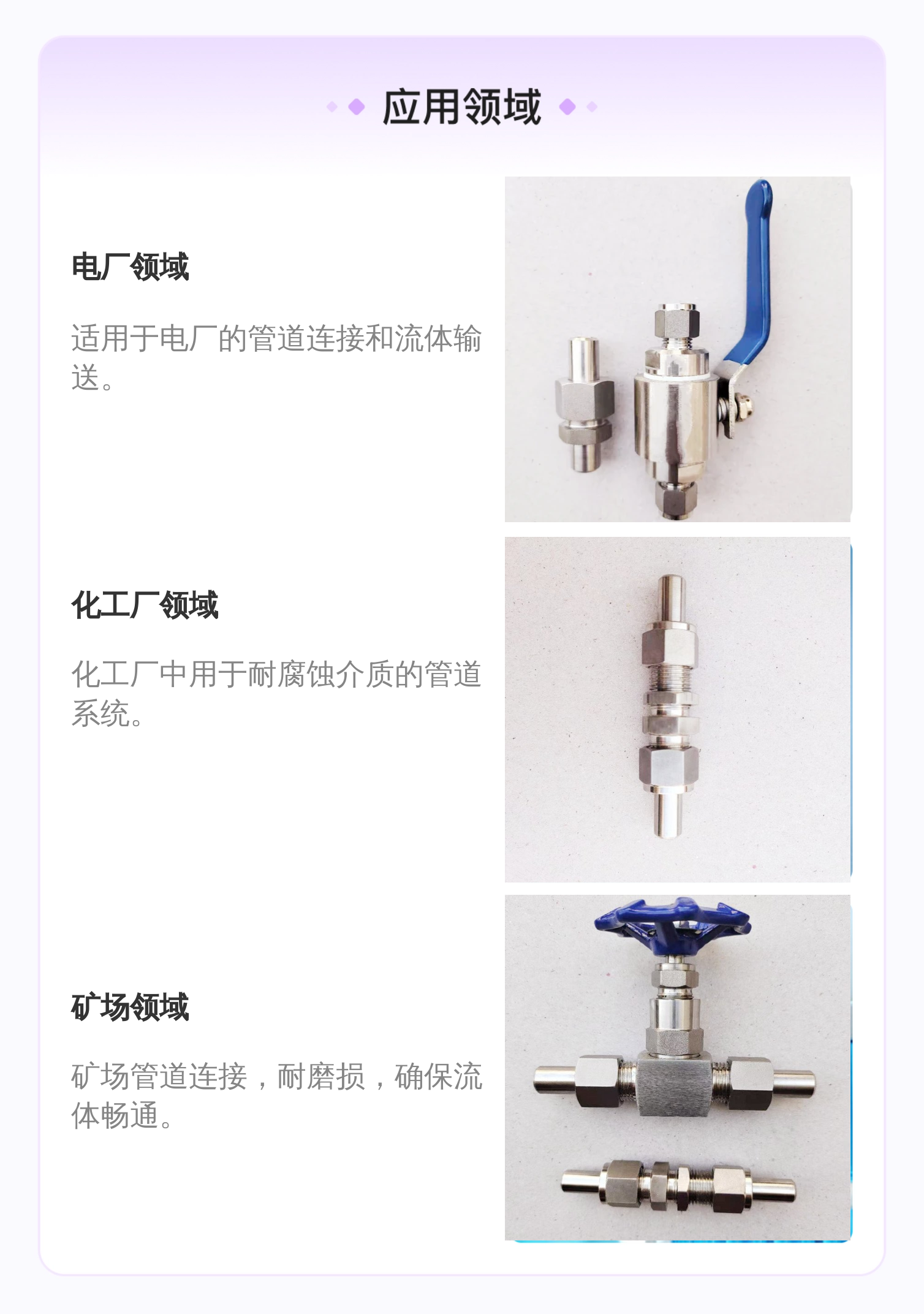 应用领域

电厂领域

适用于电厂的管道连接和流体输送。

化工厂领域

化工厂中用于耐腐蚀介质的管道系统。

矿场领域

矿场管道连接，耐磨损，确保流体畅通。