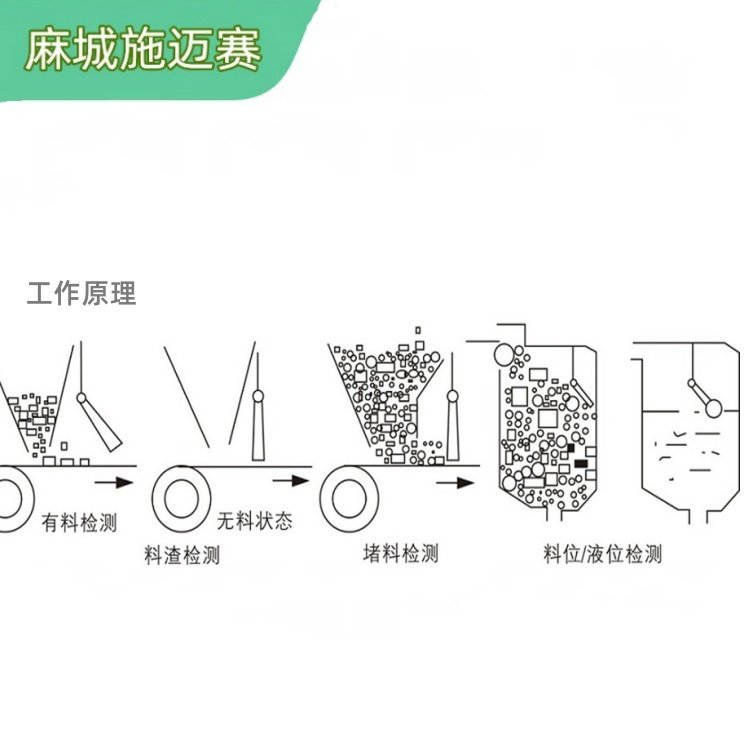 麻城施迈赛

工作原理

有料检测

无料状态

料渣检测

堵料检测

料位/液位检测