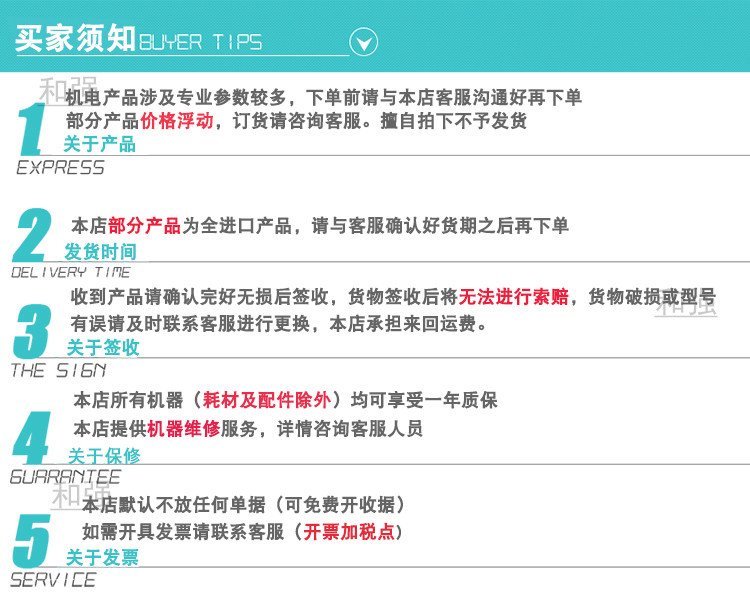 买家须知BUYER TIPS

1
机电产品涉及专业参数较多，下单前请与本店客服沟通好再下单
部分产品价格浮动，订货请咨询客服。擅自拍下不予发货
关于产品
EXPRESS

2
本店部分产品为全进口产品，请与客服确认好货期之后再下单
发货时间
DELIVERY TIME

3
收到产品请确认完好无损后签收，货物签收后将无法进行索赔，货物破损或型号有误请及时联系客服进行更换，本店承担来回运费。
关于签收
THE SIGN

4
本店所有机器（耗材及配件除外）均可享受一年质保
本店提供机器维修服务，详情咨询客服人员
关于保修
GUARANTEE

5
本店默认不放任何单据（可免费开收据）
如需开具发票请联系客服（开票加税点）
关于发票
SERVICE

和强