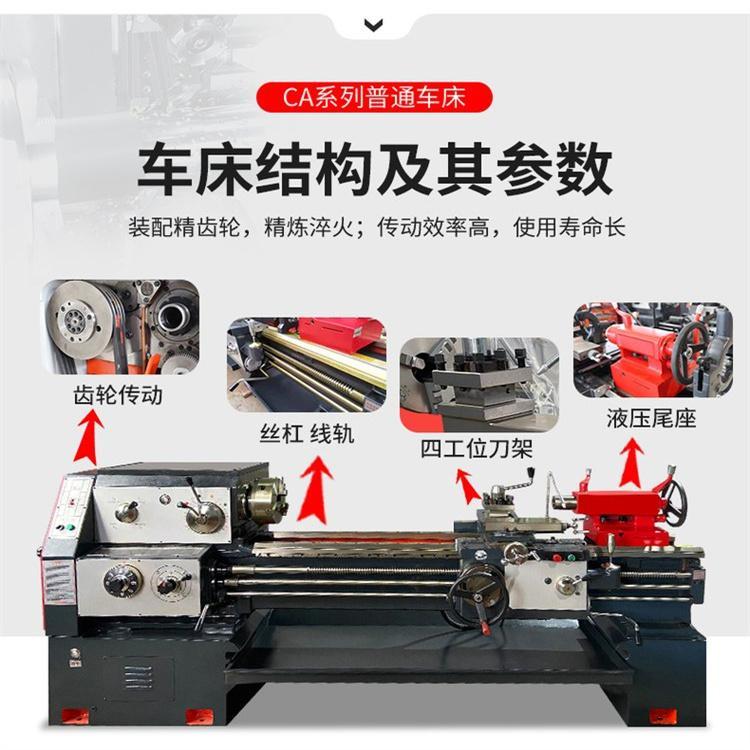 CA系列普通车床

车床结构及其参数

装配精齿轮，精炼淬火；传动效率高，使用寿命长

齿轮传动

丝杠 线轨

四工位刀架

液压尾座