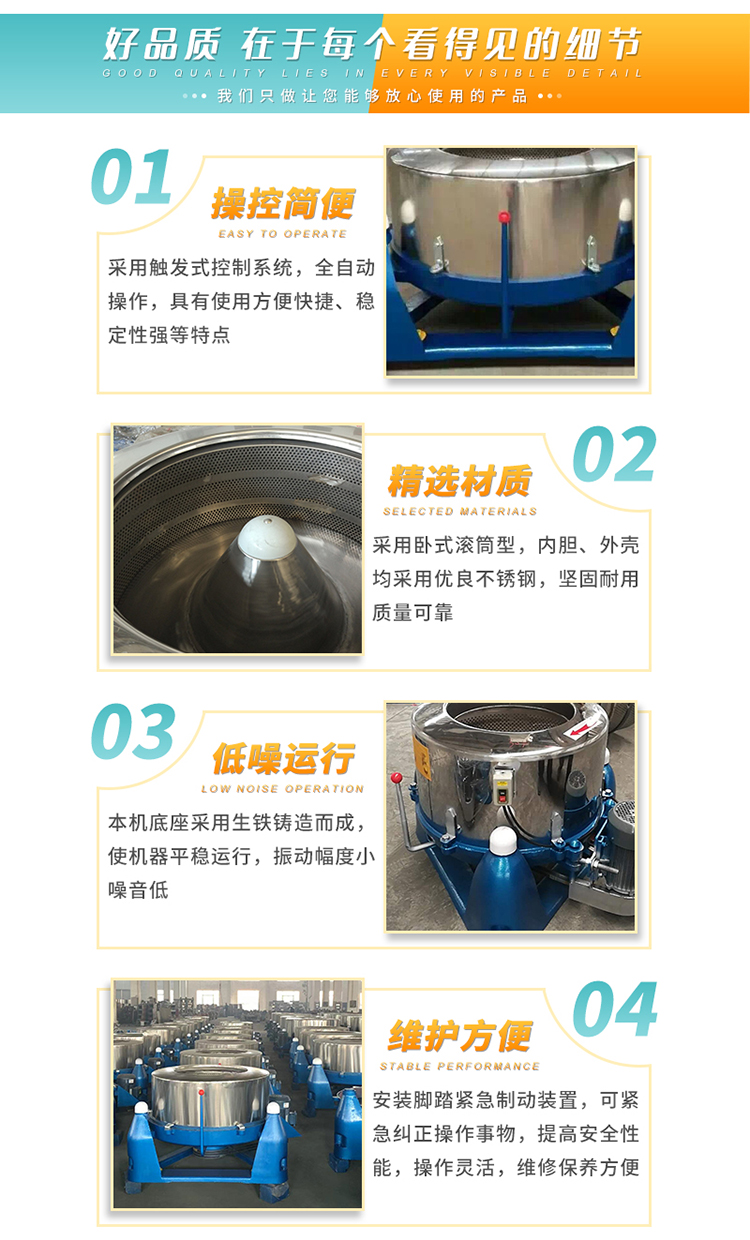 好品质 在于每个看得见的细节
GOOD QUALITY LIES IN EVERY VISIBLE DETAIL
我们只做让您能够放心使用的产品

01
操控简便
EASY TO OPERATE
采用触发式控制系统，全自动操作，具有使用方便快捷、稳定性强等特点

02
精选材质
SELECTED MATERIALS
采用卧式滚筒型，内胆、外壳均采用优良不锈钢，坚固耐用质量可靠

03
低噪运行
LOW NOISE OPERATION
本机底座采用生铁铸造而成，使机器平稳运行，振动幅度小噪音低

04
维护方便
STABLE PERFORMANCE
安装脚踏紧急制动装置，可紧急纠正操作事物，提高安全性能，操作灵活，维修保养方便