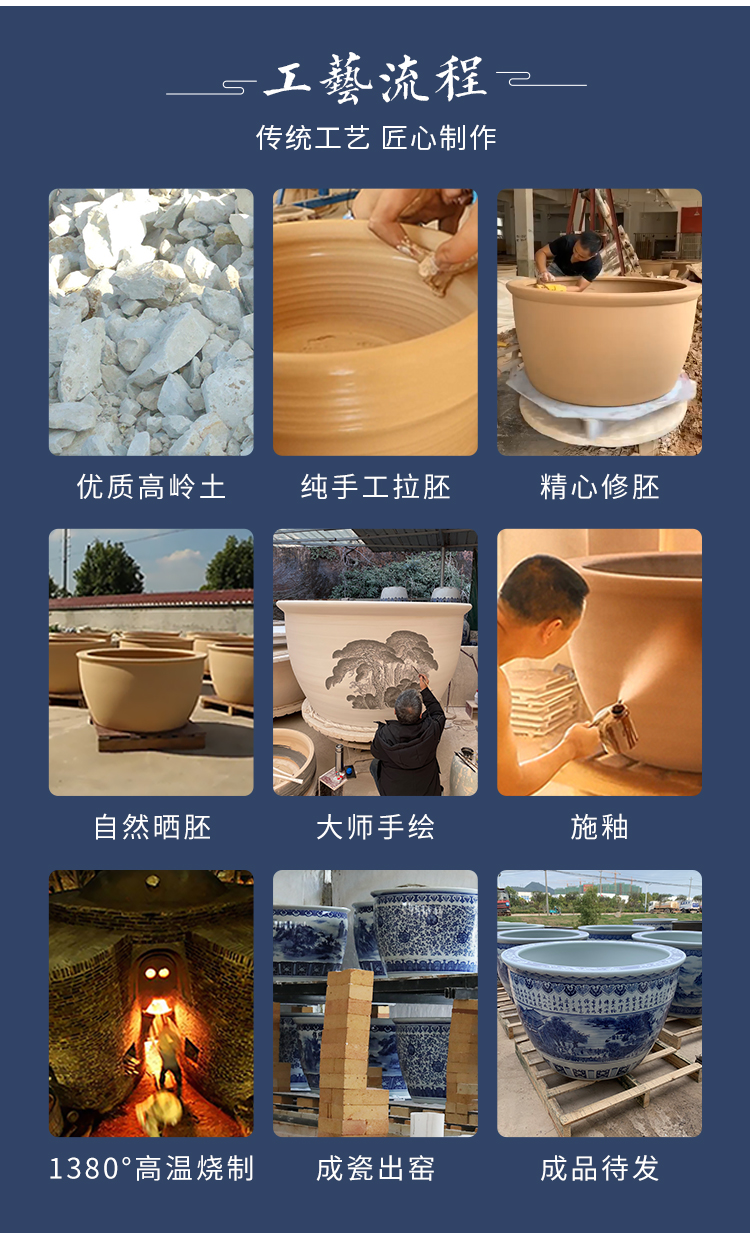 工藝流程

传统工艺 匠心制作

优质高岭土

纯手工拉胚

精心修胚

自然晒胚

大师手绘

施釉

1380°高温烧制

成瓷出窑

成品待发