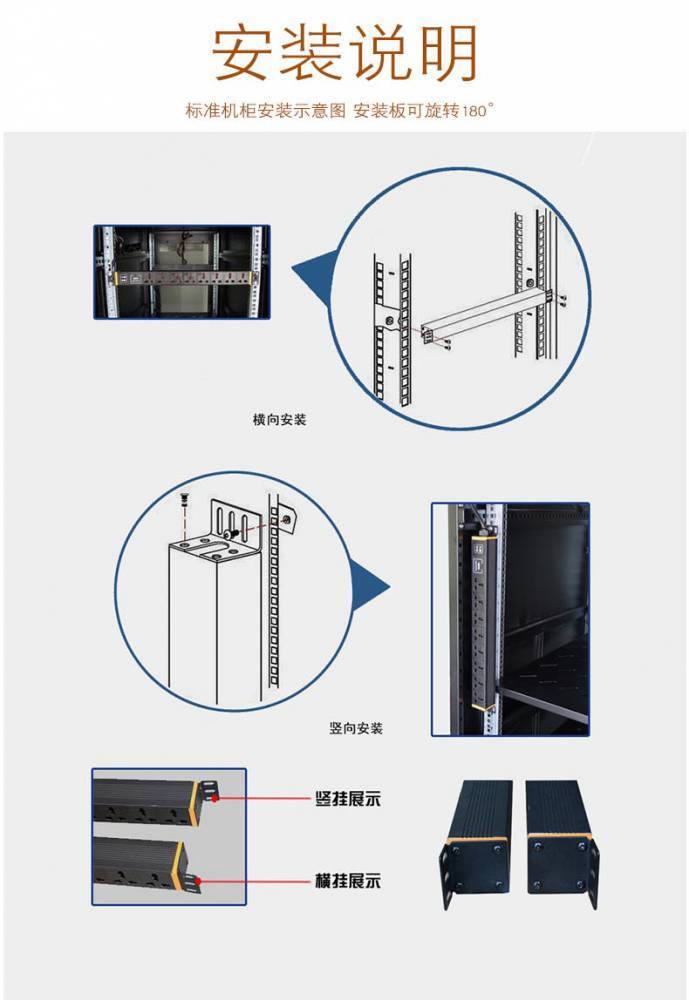 安装说明

标准机柜安装示意图 安装板可旋转180°

横向安装

竖向安装

竖挂展示

横挂展示