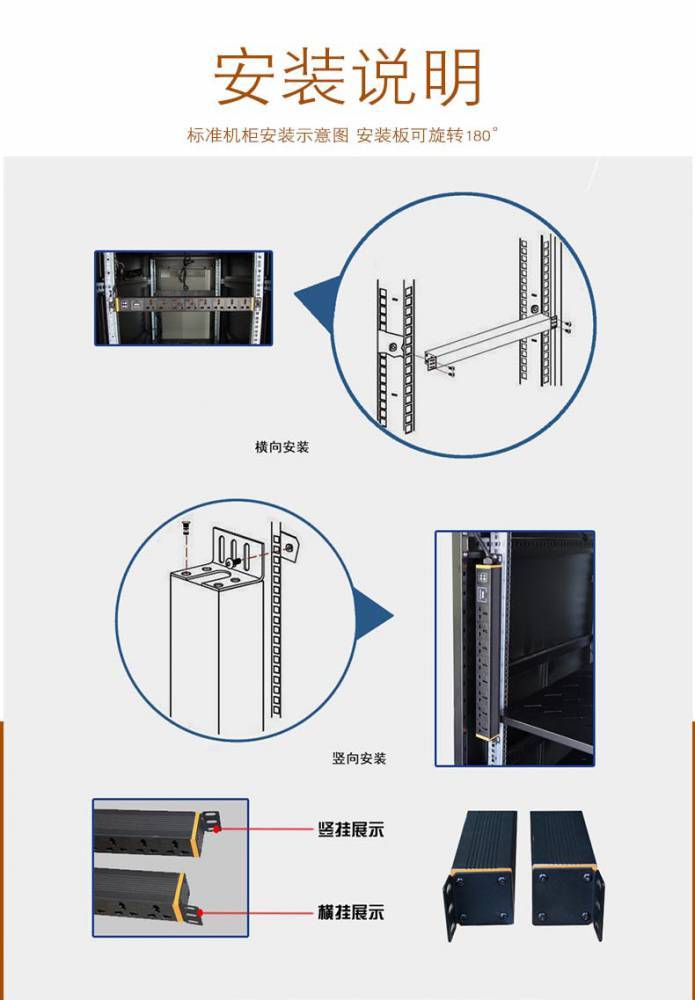 安装说明

标准机柜安装示意图 安装板可旋转180°

横向安装

竖向安装

竖挂展示

横挂展示