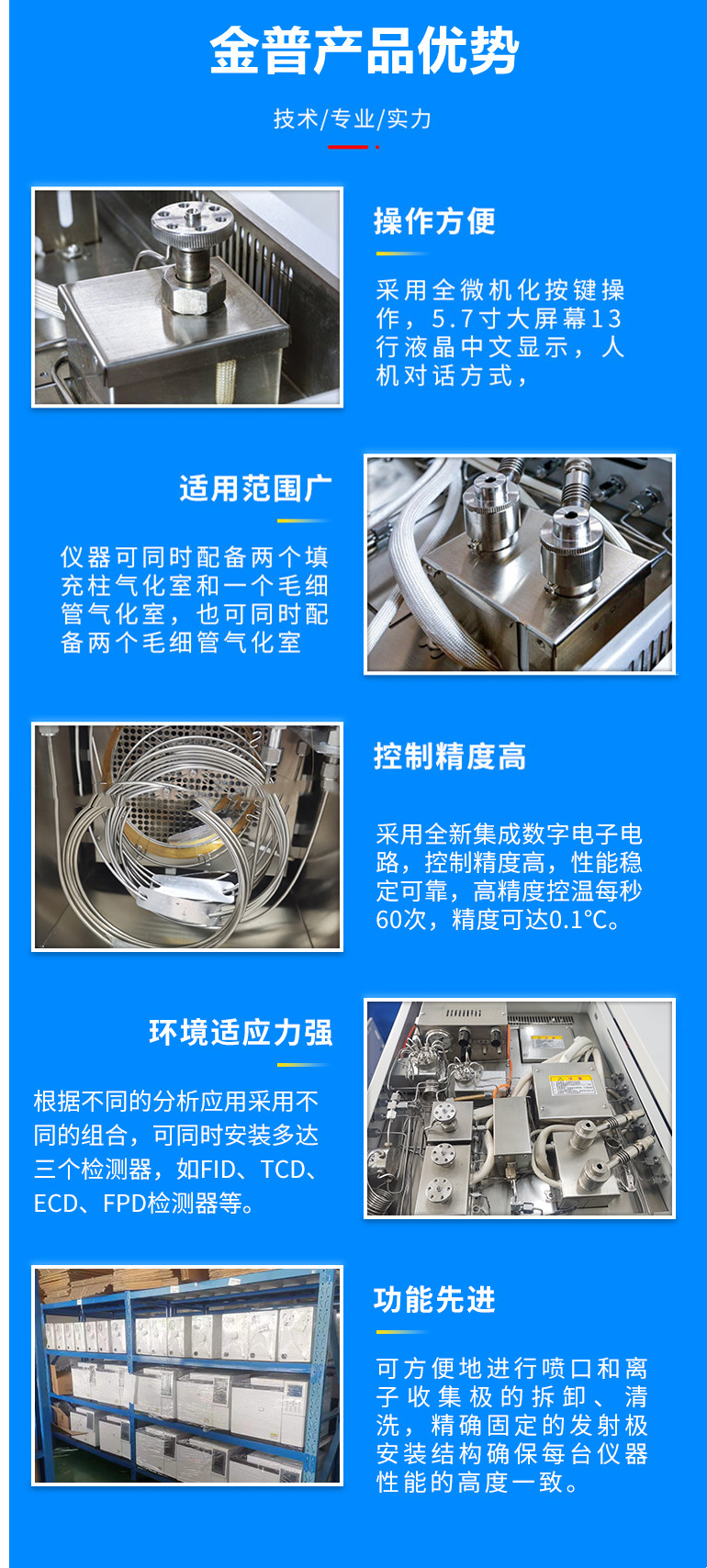 金普产品优势

技术/专业/实力

操作方便

采用全微机化按键操作，5.7寸大屏幕13行液晶中文显示，人机对话方式，

适用范围广

仪器可同时配备两个填充柱气化室和一个毛细管气化室，也可同时配备两个毛细管气化室

控制精度高

采用全新集成数字电子电路，控制精度高，性能稳定可靠，高精度控温每秒60次，精度可达0.1℃。

环境适应力强

根据不同的分析应用采用不同的组合，可同时安装多达三个检测器，如FID、TCD、ECD、FPD检测器等。

功能先进

可方便地进行喷口和离子收集极的拆卸、清洗，精确固定的发射极安装结构确保每台仪器性能的高度一致。