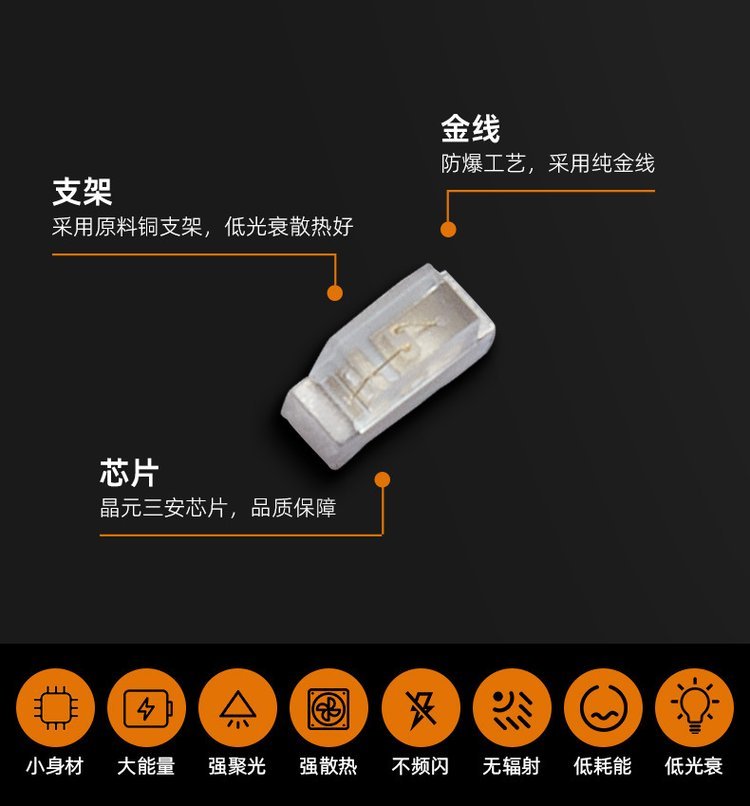 金线
防爆工艺，采用纯金线

支架
采用原料铜支架，低光衰散热好

芯片
晶元三安芯片，品质保障

小身材 大能量 强聚光 强散热 不频闪 无辐射 低耗能 低光衰