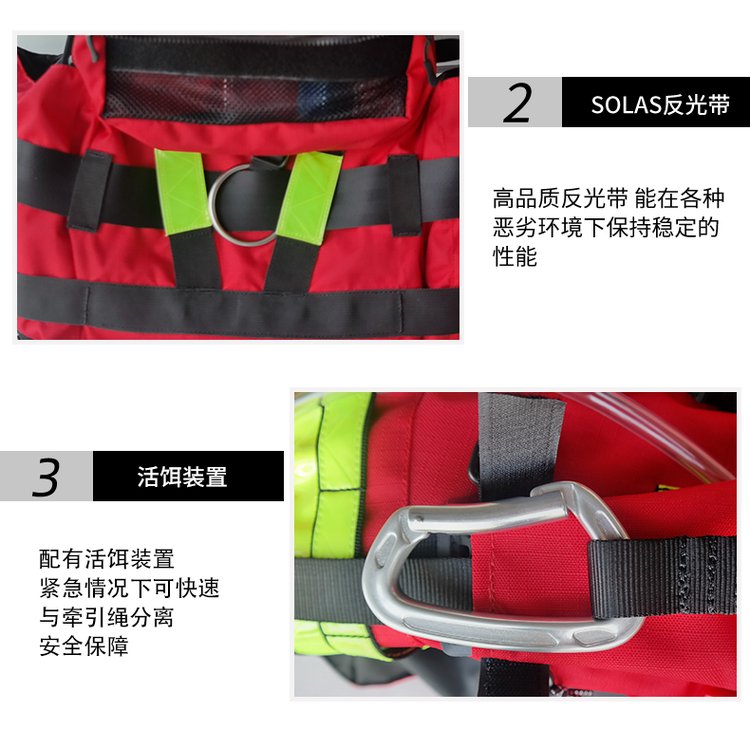 2 SOLAS反光带

高品质反光带 能在各种恶劣环境下保持稳定的性能

3 活饵装置

配有活饵装置
紧急情况下可快速
与牵引绳分离
安全保障