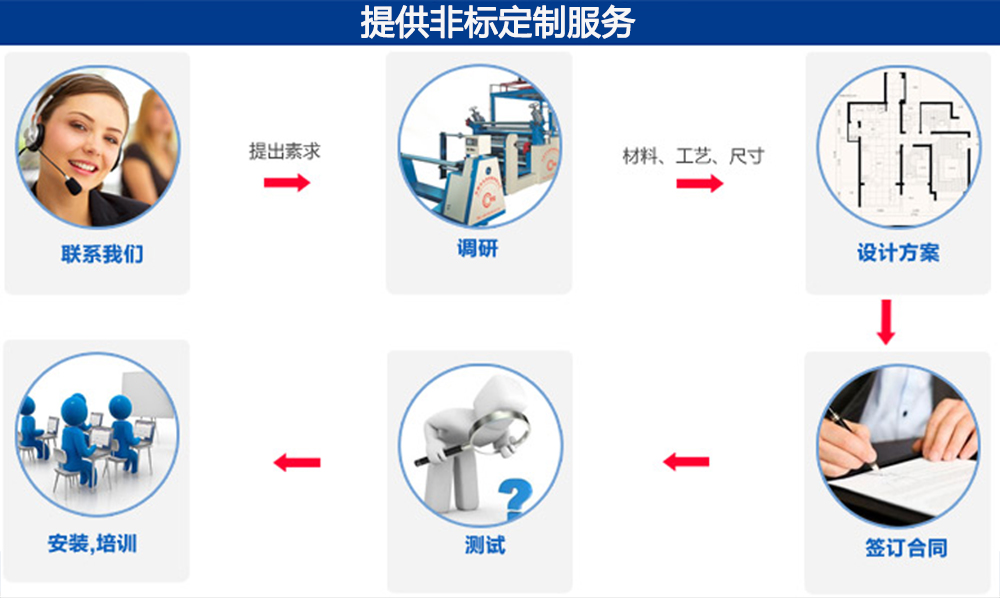 提供非标定制服务

联系我们

提出素求

调研

材料、工艺、尺寸

设计方案

签订合同

测试

安装,培训