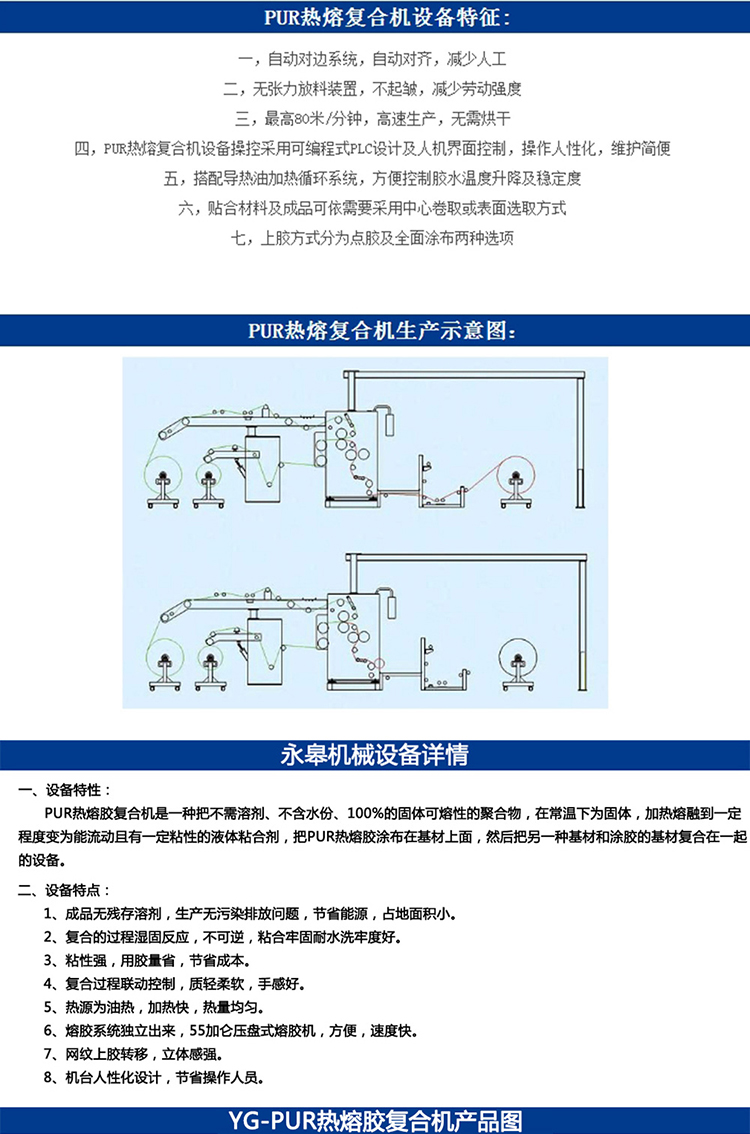 PUR热熔复合机设备特征：

一，自动对边系统，自动对齐，减少人工

二，无张力放料装置，不起皱，减少劳动强度

三，最高80米/分钟，高速生产，无需烘干

四，PUR热熔复合机设备操控采用可编程式PLC设计及人机界面控制，操作人性化，维护简便

五，搭配导热油加热循环系统，方便控制胶水温度升降及稳定度

六，贴合材料及成品可依需要采用中心卷取或表面选取方式

七，上胶方式分为点胶及全面涂布两种选项

PUR热熔复合机生产示意图：

永皋机械设备详情

一、设备特性：

PUR热熔胶复合机是一种把不需溶剂、不含水份、100%的固体可熔性的聚合物，在常温下为固体，加热熔融到一定程度变为能流动且有一定粘性的液体粘合剂，把PUR热熔胶涂布在基材上面，然后把另一种基材和涂胶的基材复合在一起的设备。

二、设备特点：

1、成品无残存溶剂，生产无污染排放问题，节省能源，占地面积小。

2、复合的过程湿固反应，不可逆，粘合牢固耐水洗牢度好。

3、粘性强，用胶量省，节省成本。

4、复合过程联动控制，质轻柔软，手感好。

5、热源为油热，加热快，热量均匀。

6、熔胶系统独立出来，55加仑压盘式熔胶机，方便，速度快。

7、网纹上胶转移，立体感强。

8、机台人性化设计，节省操作人员。

YG-PUR热熔胶复合机产品图